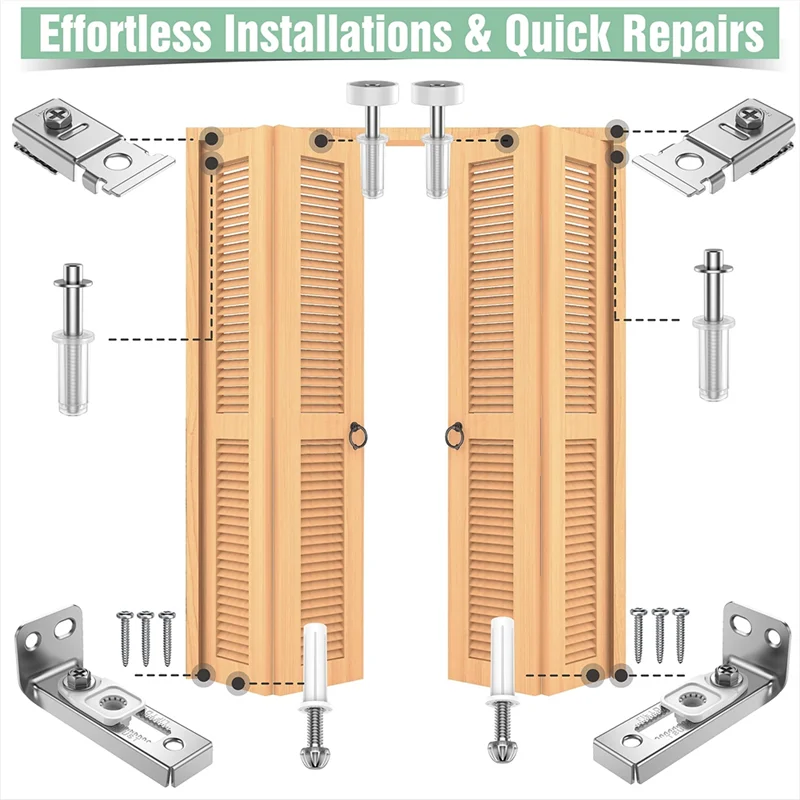 Effortless Installations & Quick Repairs