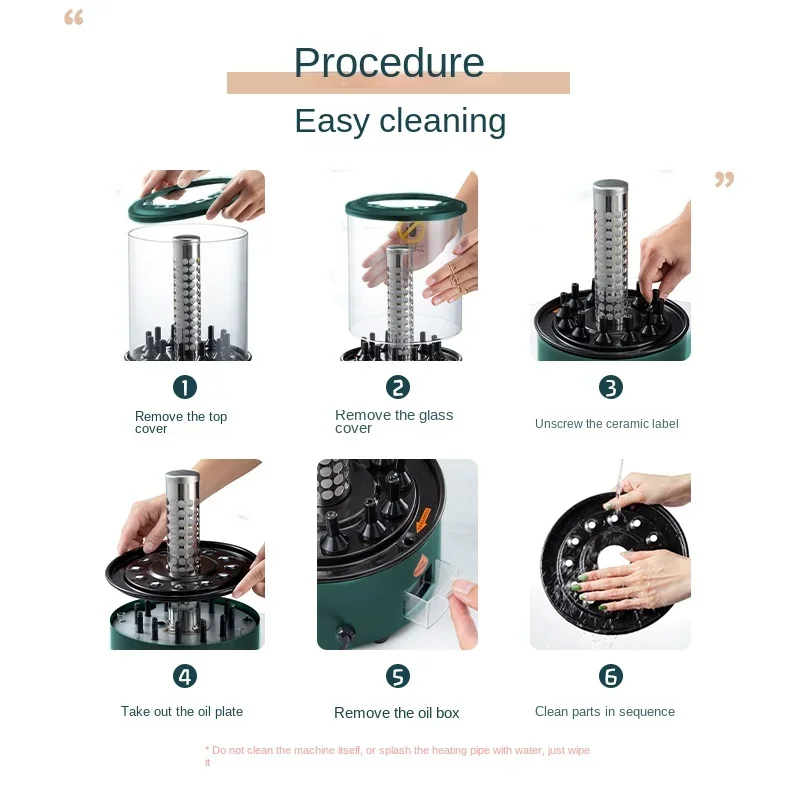 “

Procedure

Easy cleaning

”

1
Remove the top cover

2
Remove the glass cover

3
Unscrew the ceramic label

4
Take out the oil plate

5
Remove the oil box

6
Clean parts in sequence

* Do not clean the machine itself, or splash the heating pipe with water, just wipe it