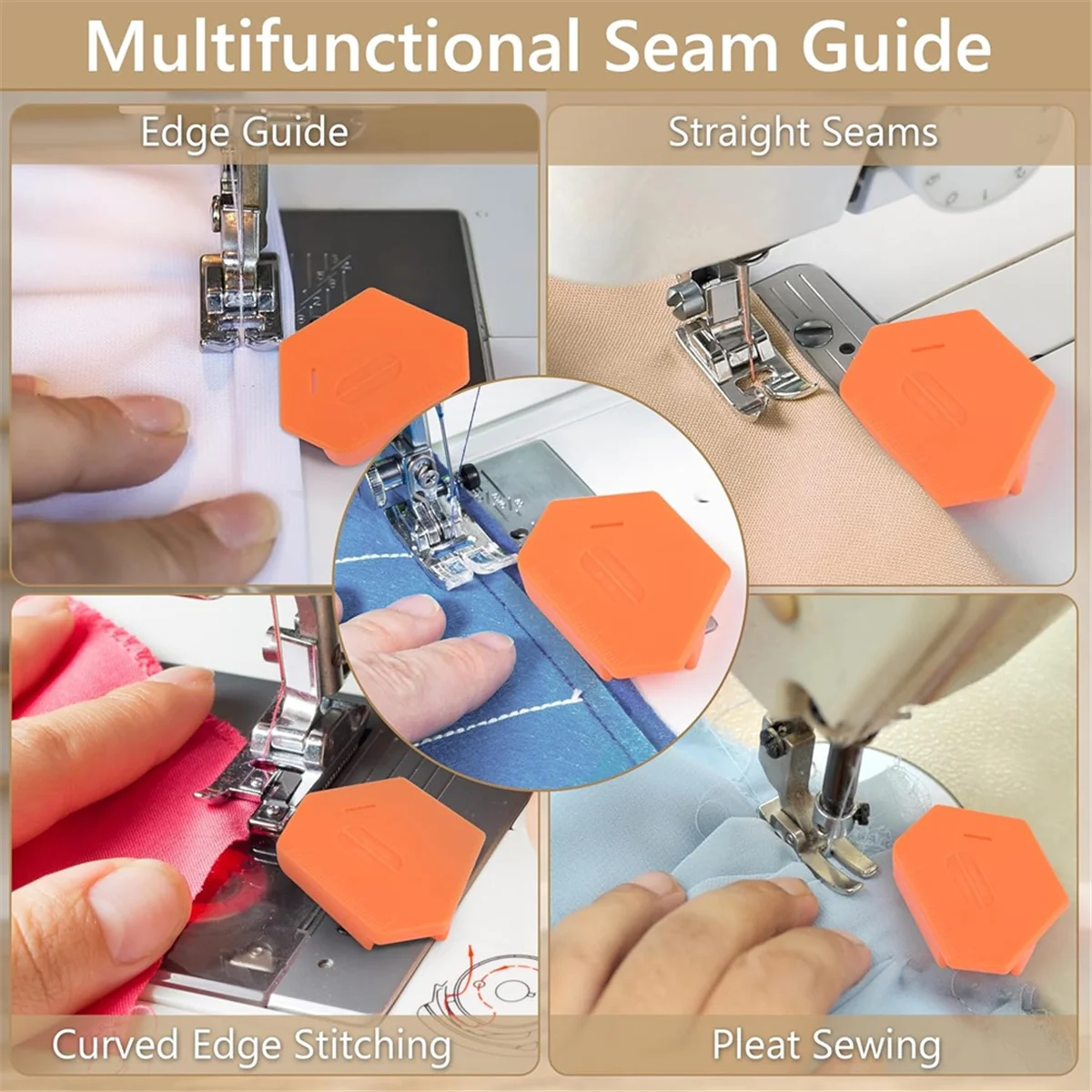 Multifunctional Seam Guide

Edge Guide

Straight Seams

Curved Edge Stitching

Pleat Sewing