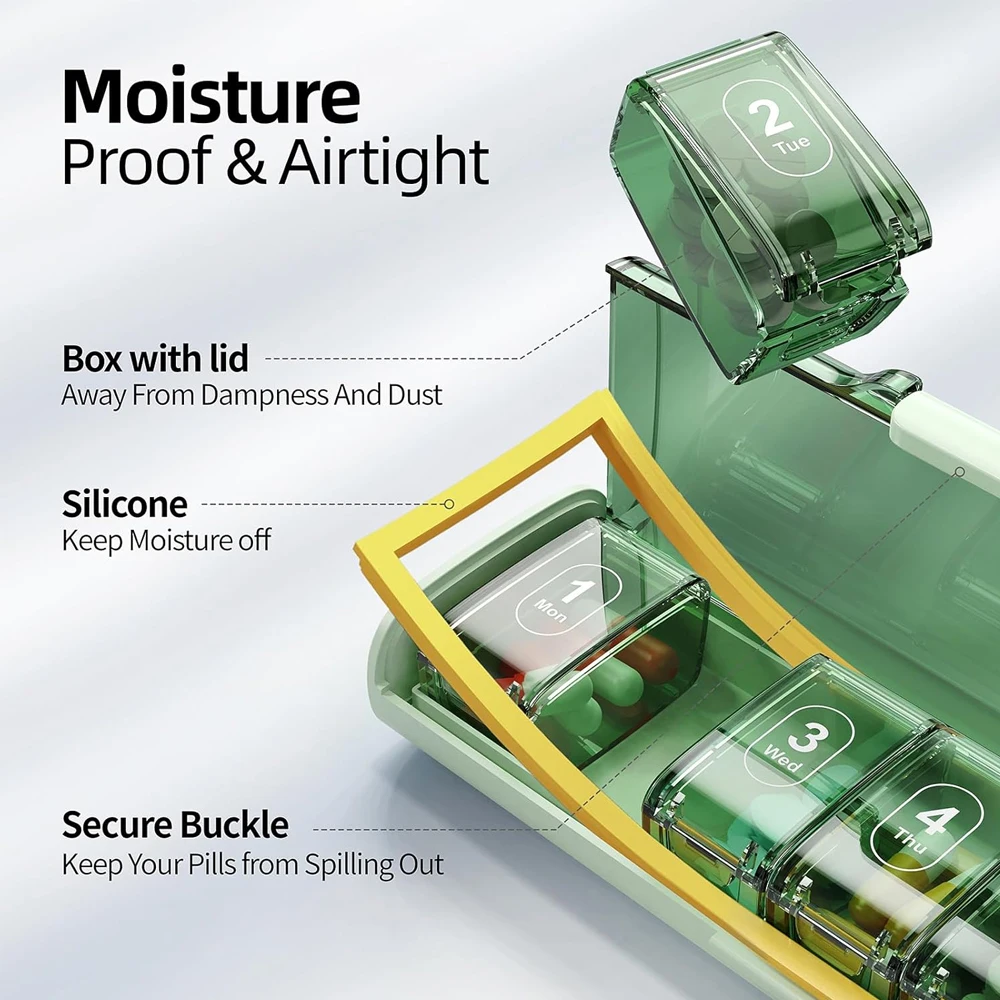 Moisture
Proof & Airtight

Box with lid
Away From Dampness And Dust

Silicone
Keep Moisture off

Secure Buckle
Keep Your Pills from Spilling Out

2
Tue

1
Mon

3
Wed

4
Thu