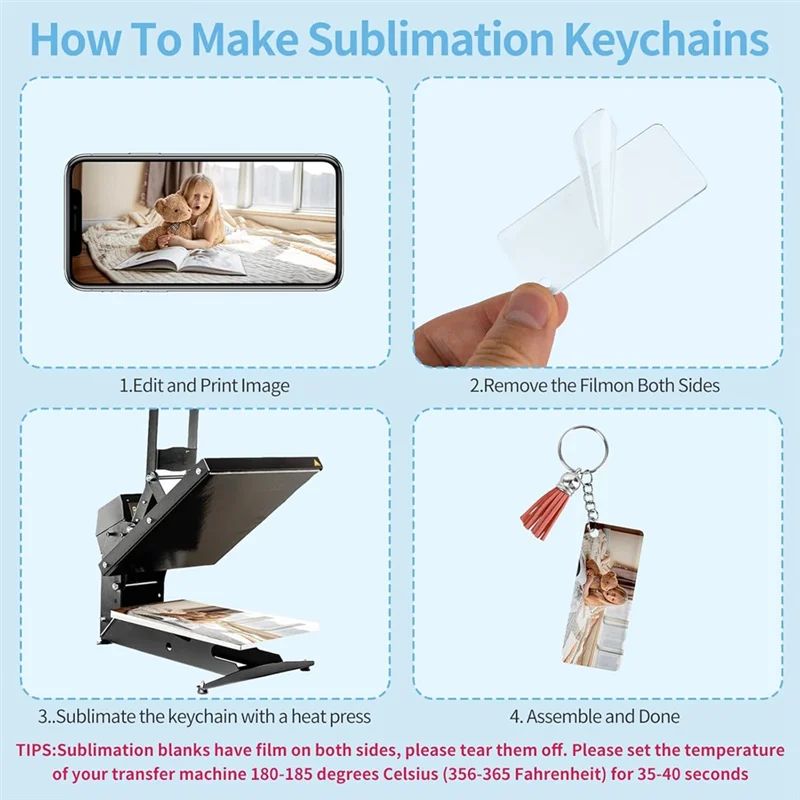 How To Make Sublimation Keychains

1.Edit and Print Image

2.Remove the Filmon Both Sides

3..Sublimate the keychain with a heat press

4. Assemble and Done

TIPS:Sublimation blanks have film on both sides, please tear them off. Please set the temperature of your transfer machine 180-185 degrees Celsius (356-365 Fahrenheit) for 35-40 seconds