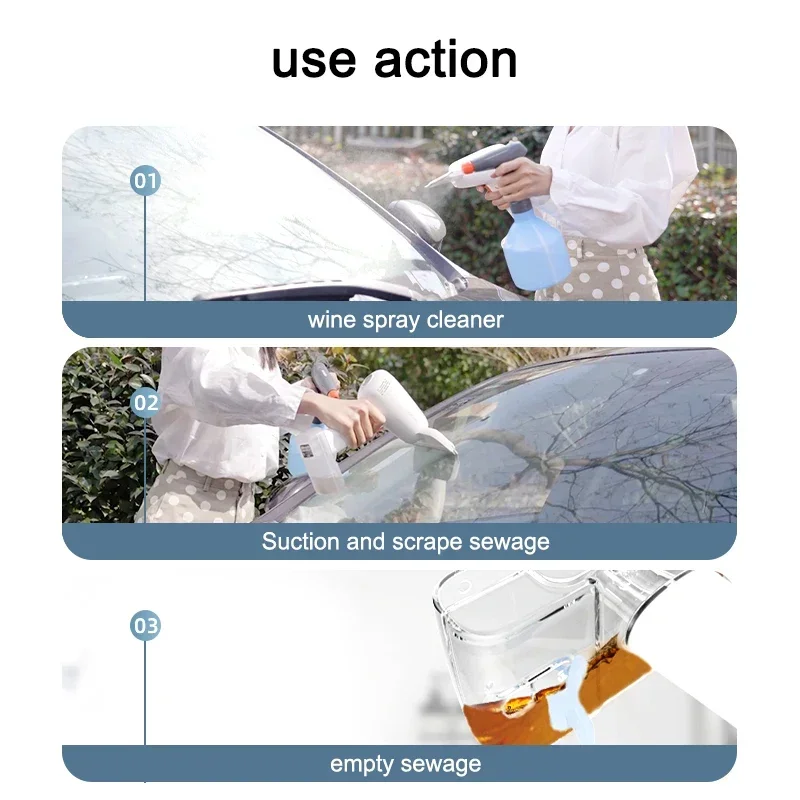 use action

01

wine spray cleaner

02

Suction and scrape sewage

03

empty sewage