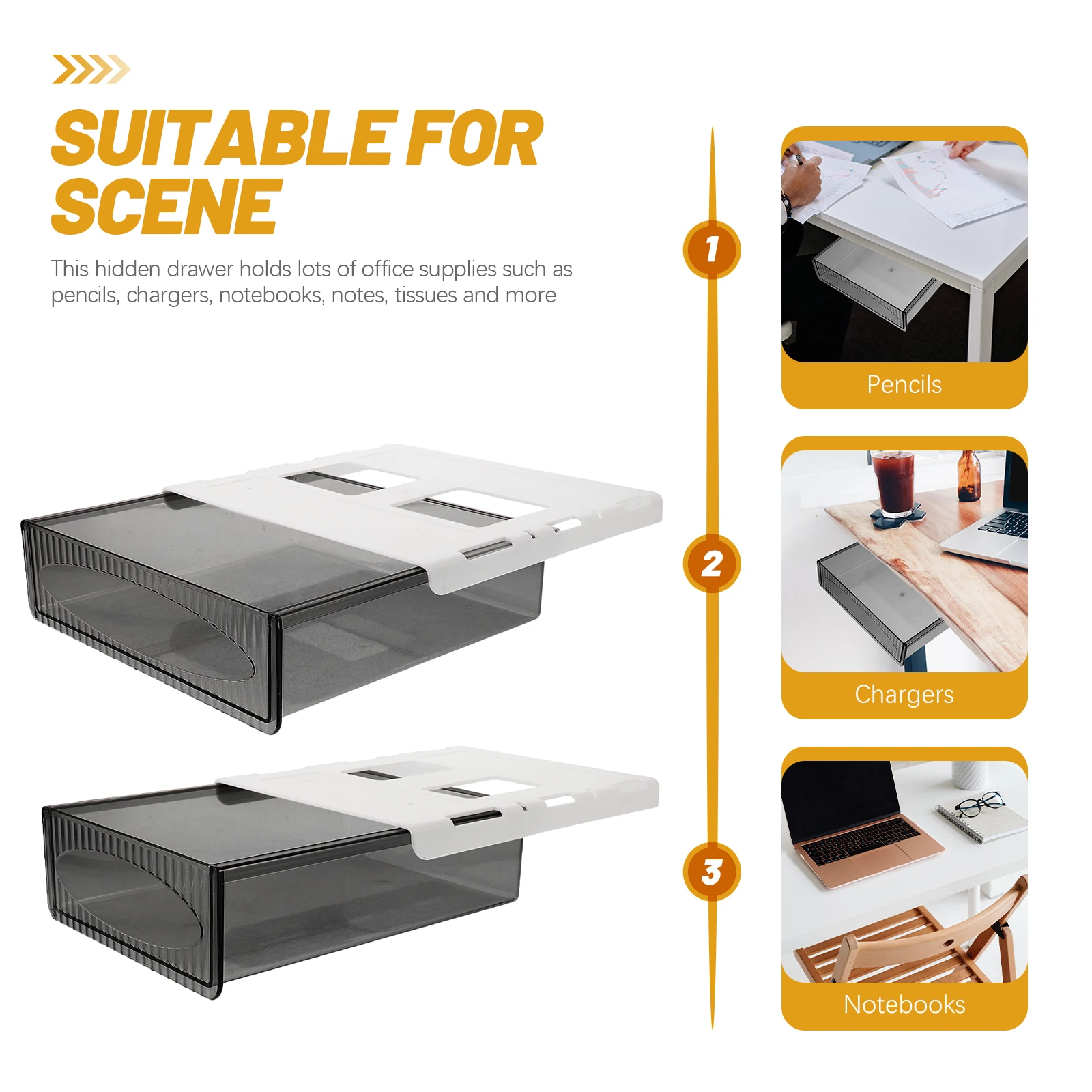 SUITABLE FOR SCENE

This hidden drawer holds lots of office supplies such as pencils, chargers, notebooks, notes, tissues and more

1

Pencils

2

Chargers

3

Notebooks