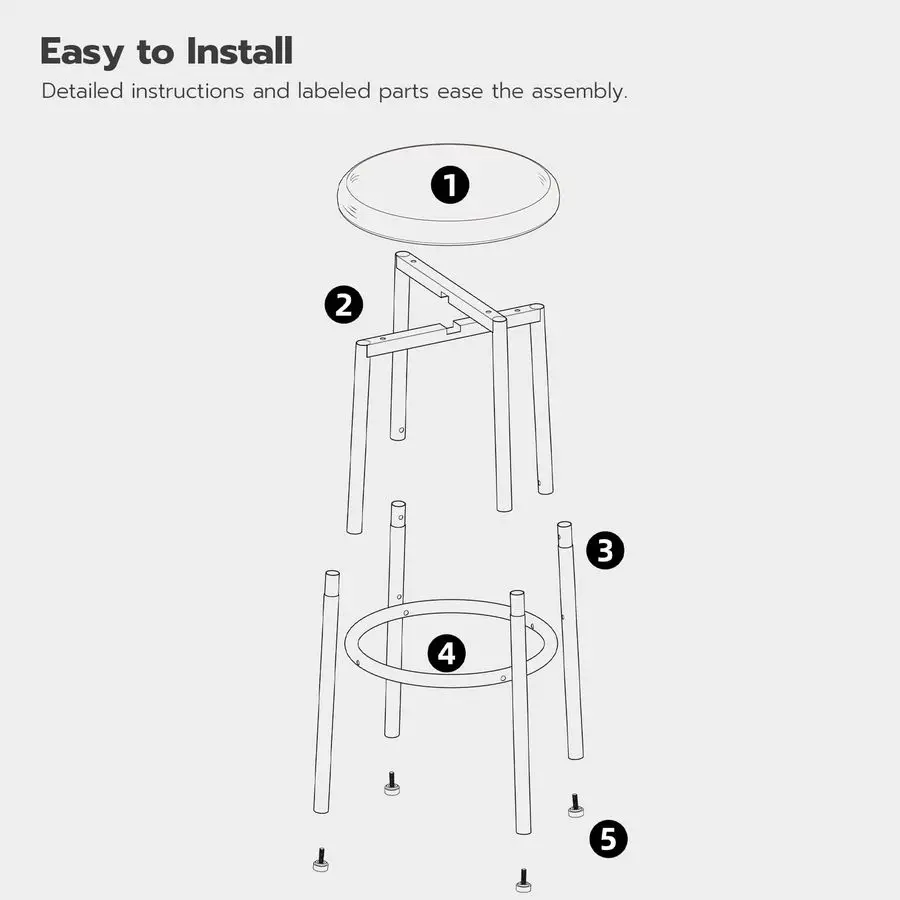 Easy to Install
Detailed instructions and labeled parts ease the assembly.

1
2
3
4
5