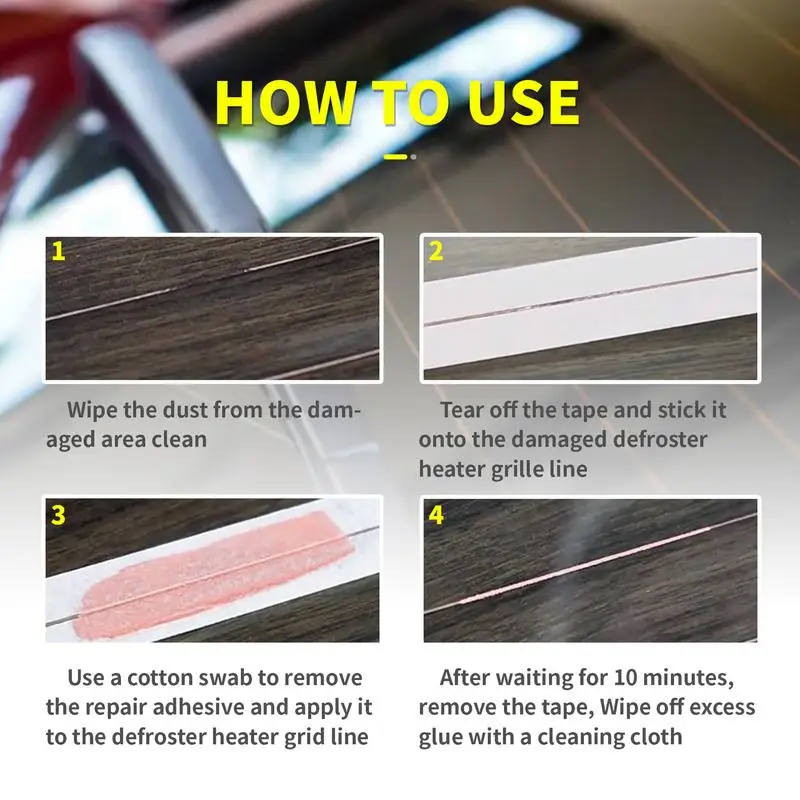 HOW TO USE

1

Wipe the dust from the damaged area clean

2

Tear off the tape and stick it onto the damaged defroster heater grille line

3

Use a cotton swab to remove the repair adhesive and apply it to the defroster heater grid line

4

After waiting for 10 minutes, remove the tape, Wipe off excess glue with a cleaning cloth