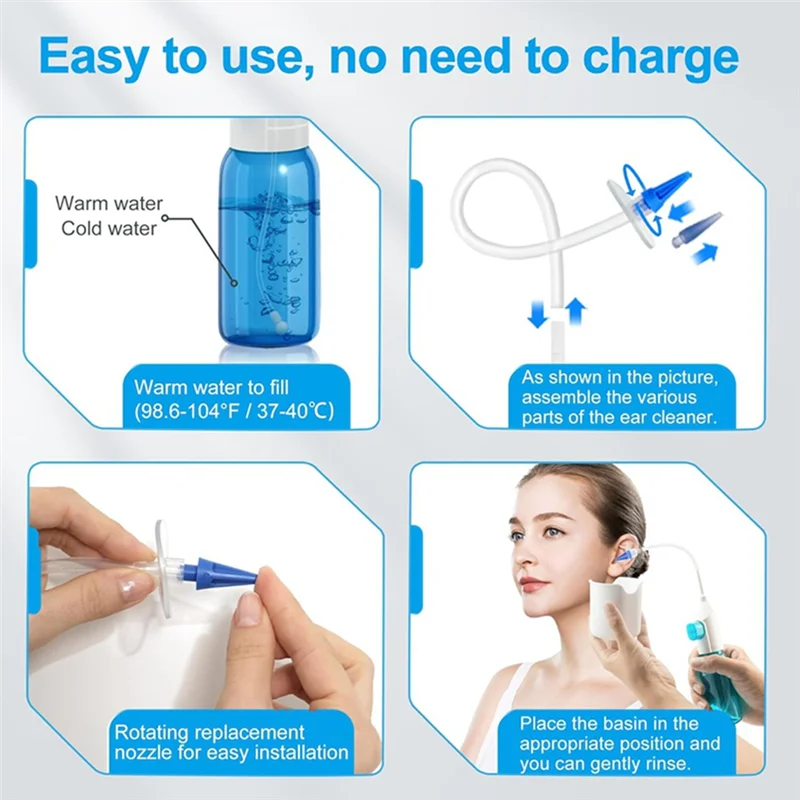 Easy to use, no need to charge

Warm water
Cold water

Warm water to fill
(98.6-104°F / 37-40℃)

As shown in the picture, assemble the various parts of the ear cleaner.

Rotating replacement nozzle for easy installation

Place the basin in the appropriate position and you can gently rinse.