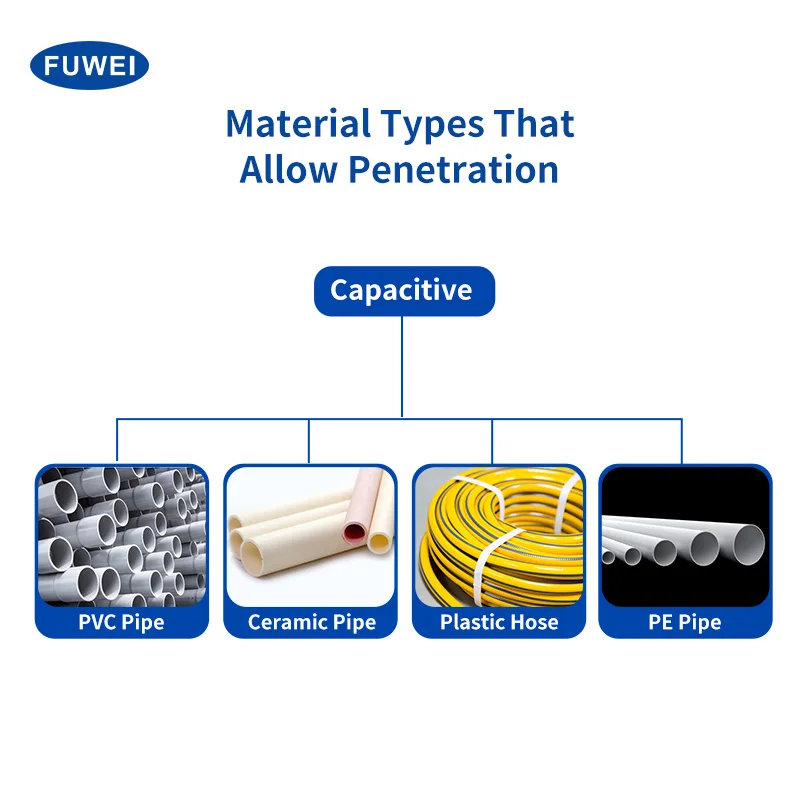 FUWEI

Material Types That Allow Penetration

Capacitive

PVC Pipe

Ceramic Pipe

Plastic Hose

PE Pipe