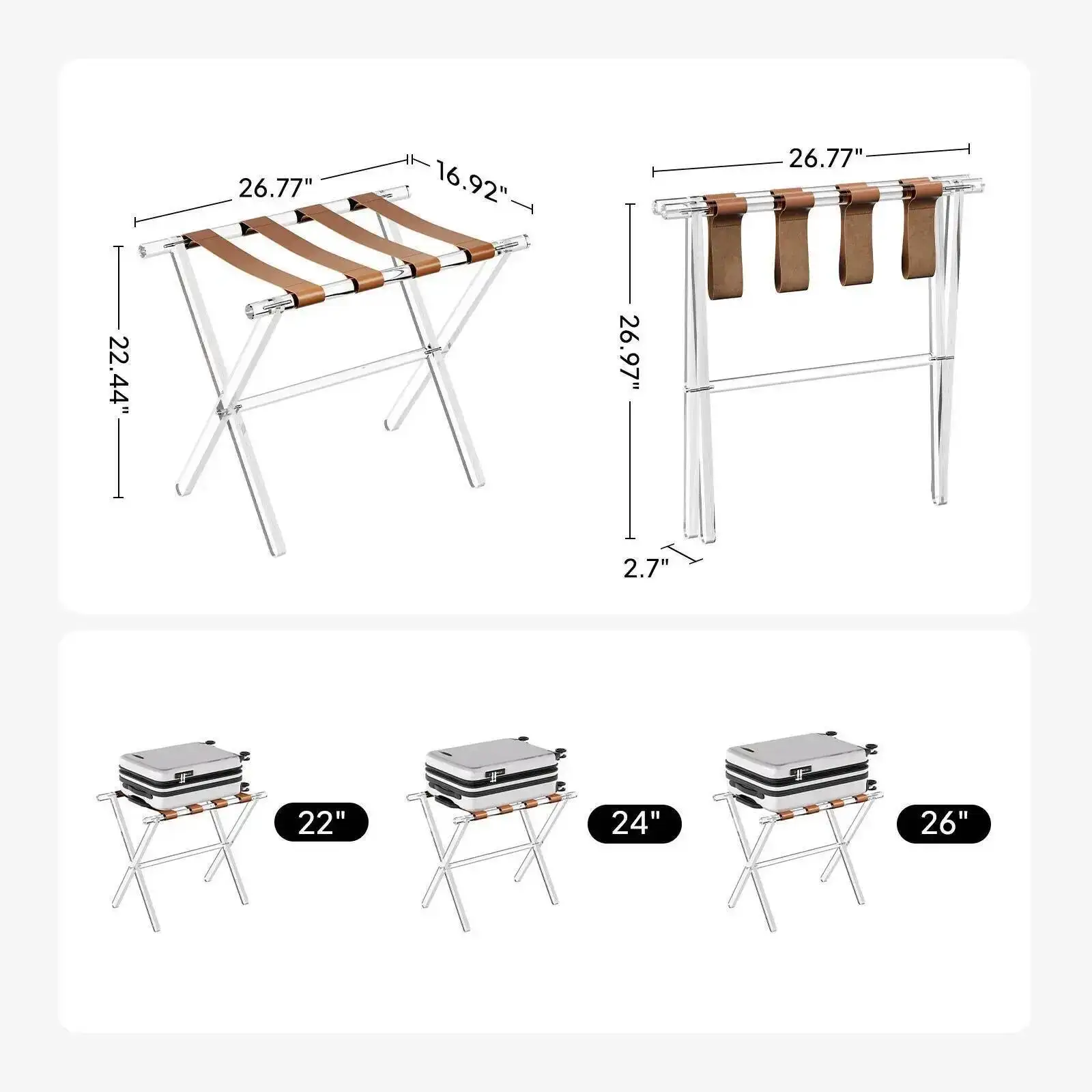 26.77"
16.92"
22.44"

26.77"
26.97"
2.7"

22"
24"
26"