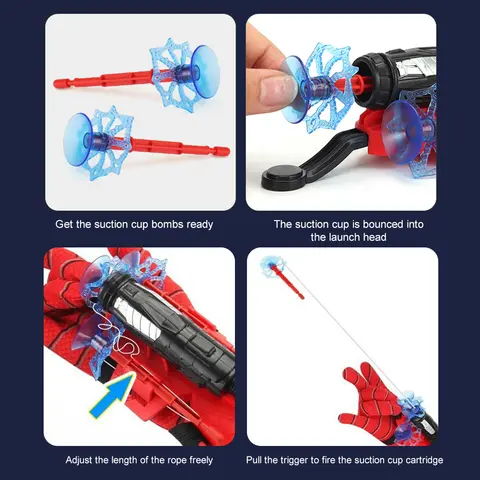 Get the suction cup bombs ready

The suction cup is bounced into the launch head

Adjust the length of the rope freely

Pull the trigger to fire the suction cup cartridge