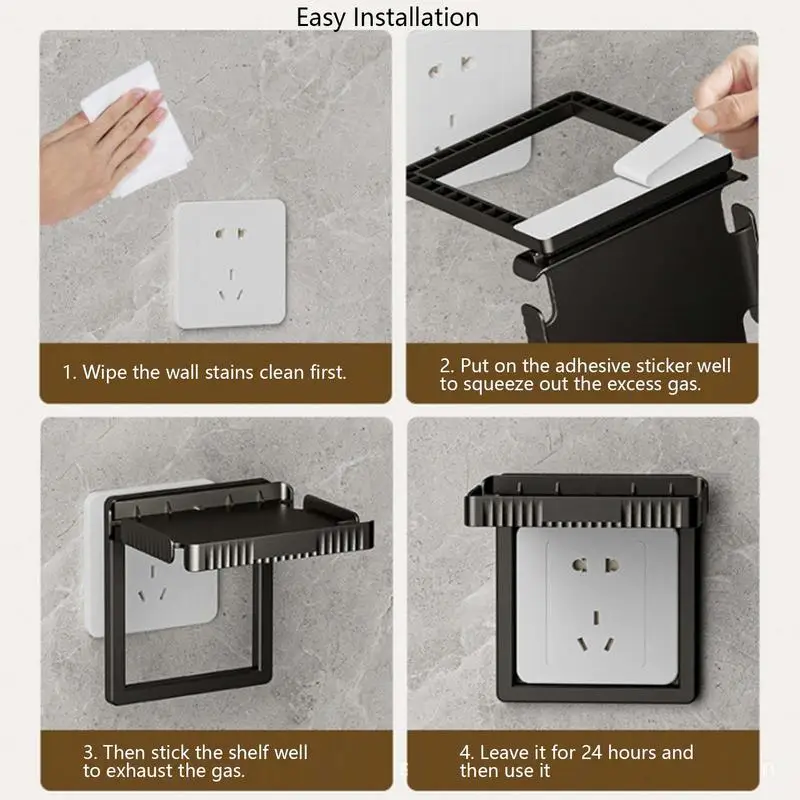 Easy Installation

1. Wipe the wall stains clean first.

2. Put on the adhesive sticker well to squeeze out the excess gas.

3. Then stick the shelf well to exhaust the gas.

4. Leave it for 24 hours and then use it