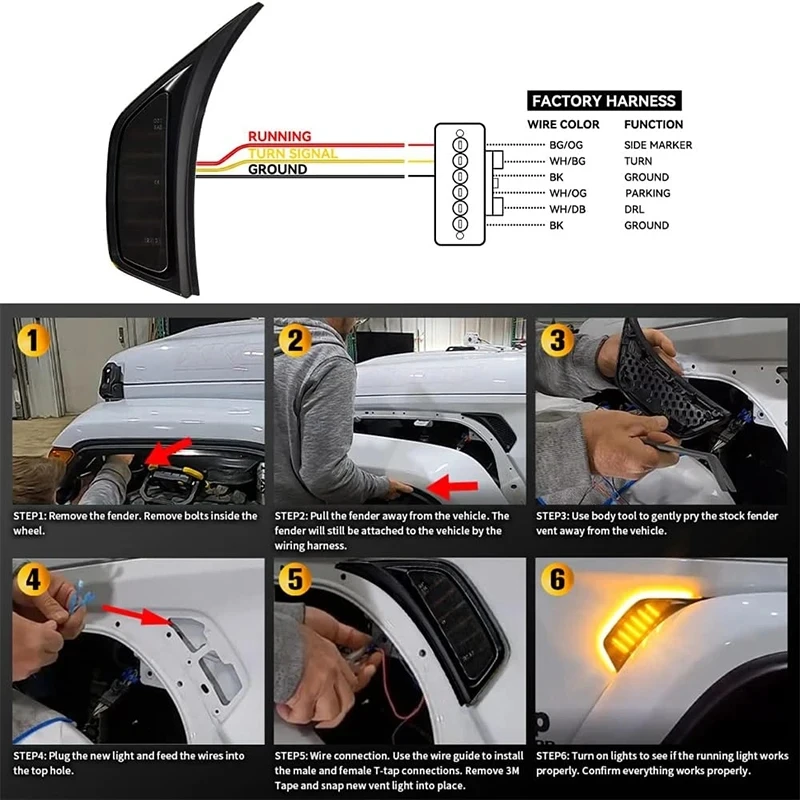 RUNNING
TURN SIGNAL
GROUND

FACTORY HARNESS

| WIRE COLOR | FUNCTION |
|---|---|
| BG/OG | SIDE MARKER |
| WH/BG | TURN |
| BK | GROUND |
| WH/OG | PARKING |
| WH/DB | DRL |
| BK | GROUND |

1

STEP1: Remove the fender. Remove bolts inside the wheel.

2

STEP2: Pull the fender away from the vehicle. The fender will still be attached to the vehicle by the wiring harness.

3

STEP3: Use body tool to gently pry the stock fender vent away from the vehicle.

4

STEP4: Plug the new light and feed the wires into the top hole.

5

STEP5: Wire connection. Use the wire guide to install the male and female T-tap connections. Remove 3M Tape and snap new vent light into place.

6

STEP6: Turn on lights to see if the running light works properly. Confirm everything works properly.