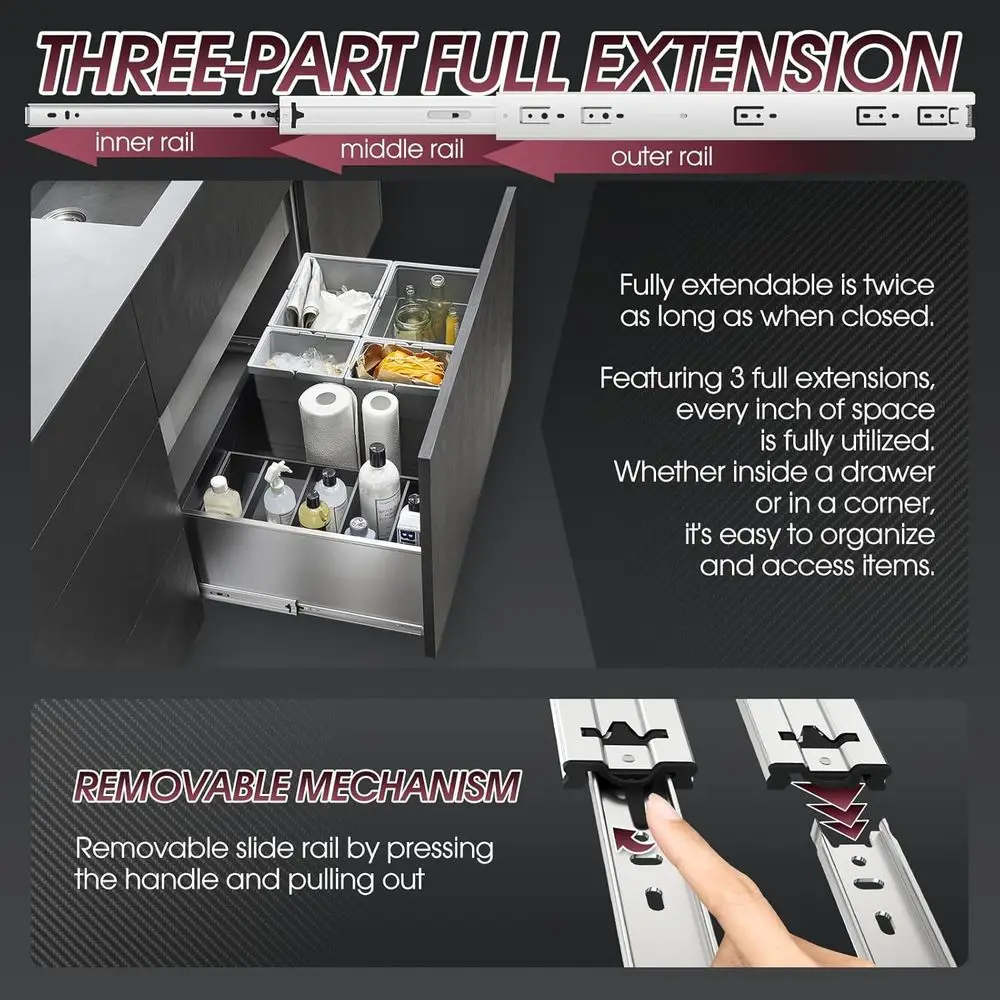 THREE-PART FULL EXTENSION

inner rail

middle rail

outer rail

Fully extendable is twice as long as when closed.

Featuring 3 full extensions, every inch of space is fully utilized. Whether inside a drawer or in a corner, it's easy to organize and access items.

REMOVABLE MECHANISM

Removable slide rail by pressing the handle and pulling out