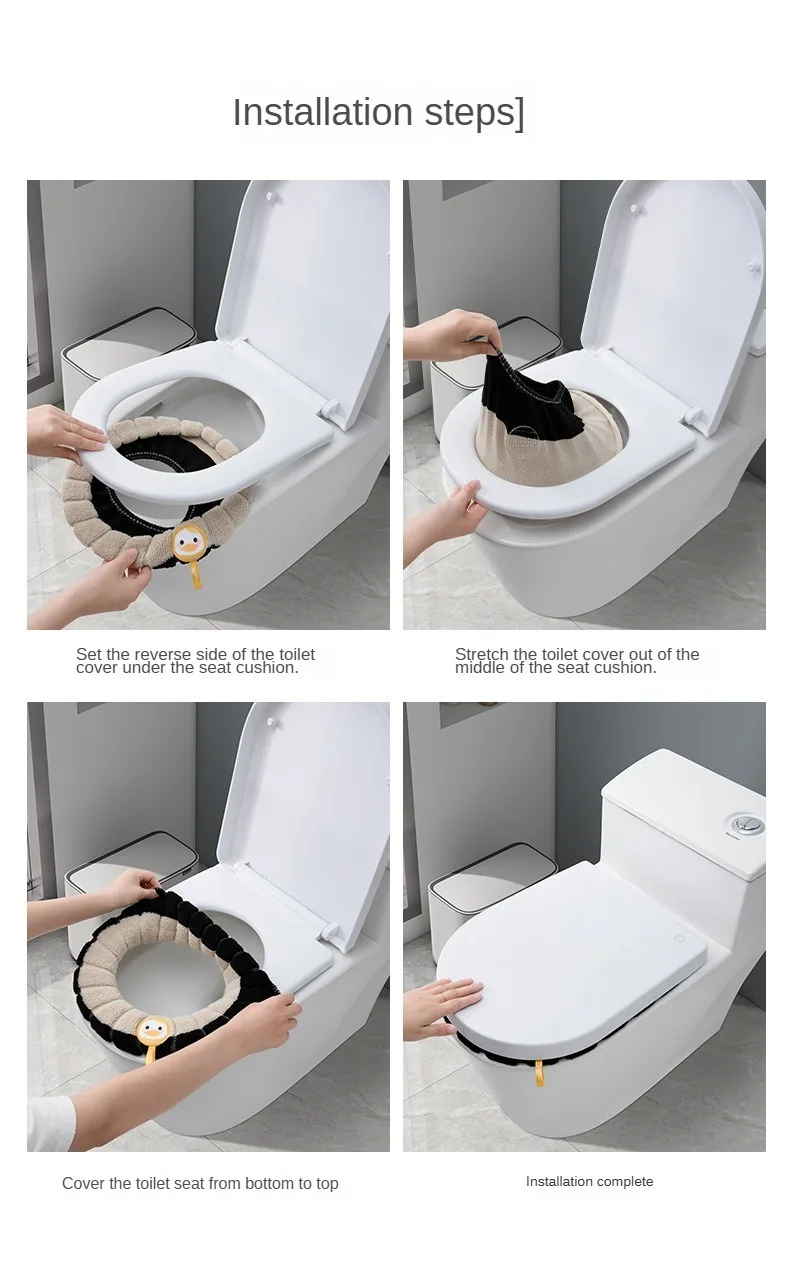 Installation steps]

Set the reverse side of the toilet cover under the seat cushion.

Stretch the toilet cover out of the middle of the seat cushion.

Cover the toilet seat from bottom to top

Installation complete