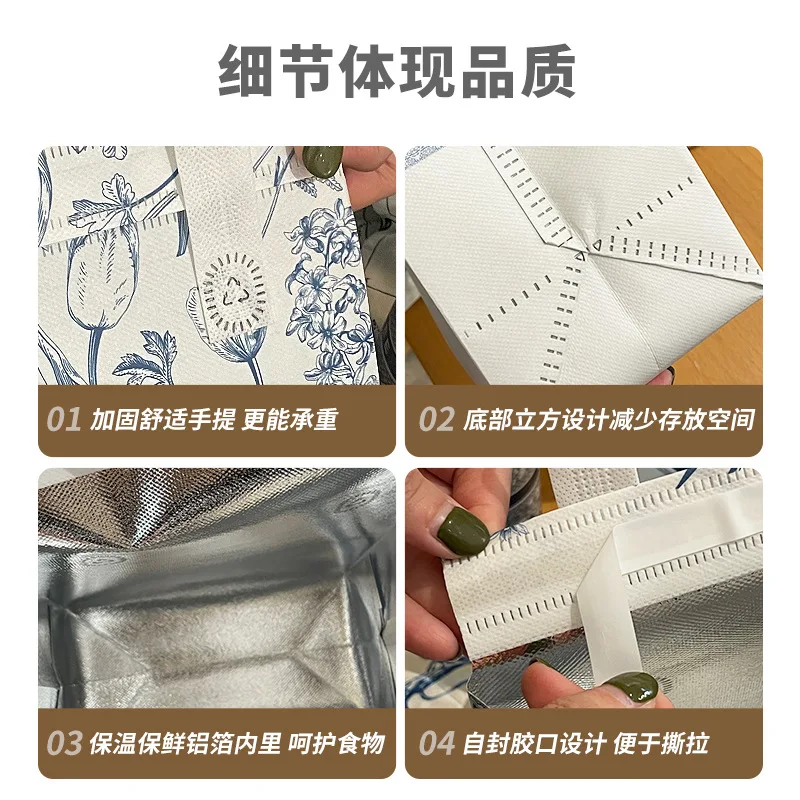 细节体现品质

01 加固舒适手提 更能承重

02 底部立方设计减少存放空间

03 保温保鲜铝箔内里 呵护食物

04 自封胶口设计 便于撕拉