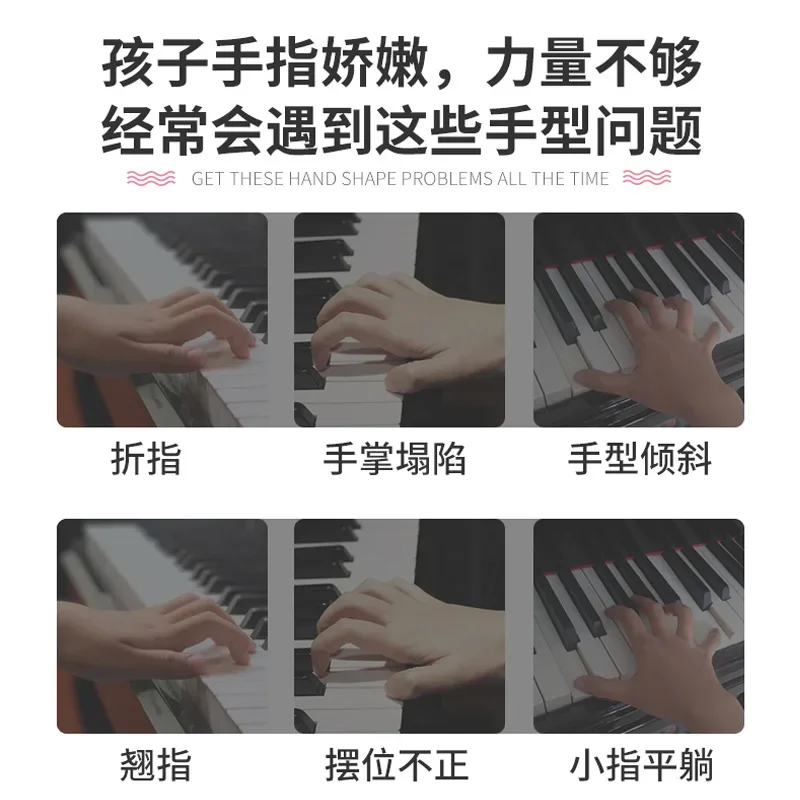 孩子手指娇嫩，力量不够
经常会遇到这些手型问题

GET THESE HAND SHAPE PROBLEMS ALL THE TIME

折指

手掌塌陷

手型倾斜

翘指

摆位不正

小指平躺