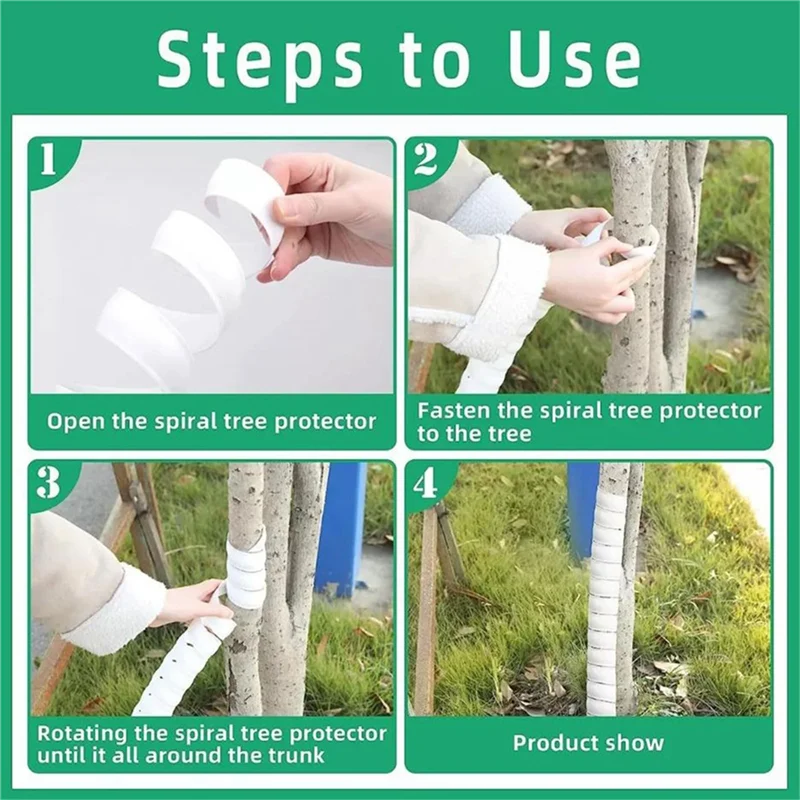 Steps to Use

1

Open the spiral tree protector

2

Fasten the spiral tree protector to the tree

3

Rotating the spiral tree protector until it all around the trunk

4

Product show