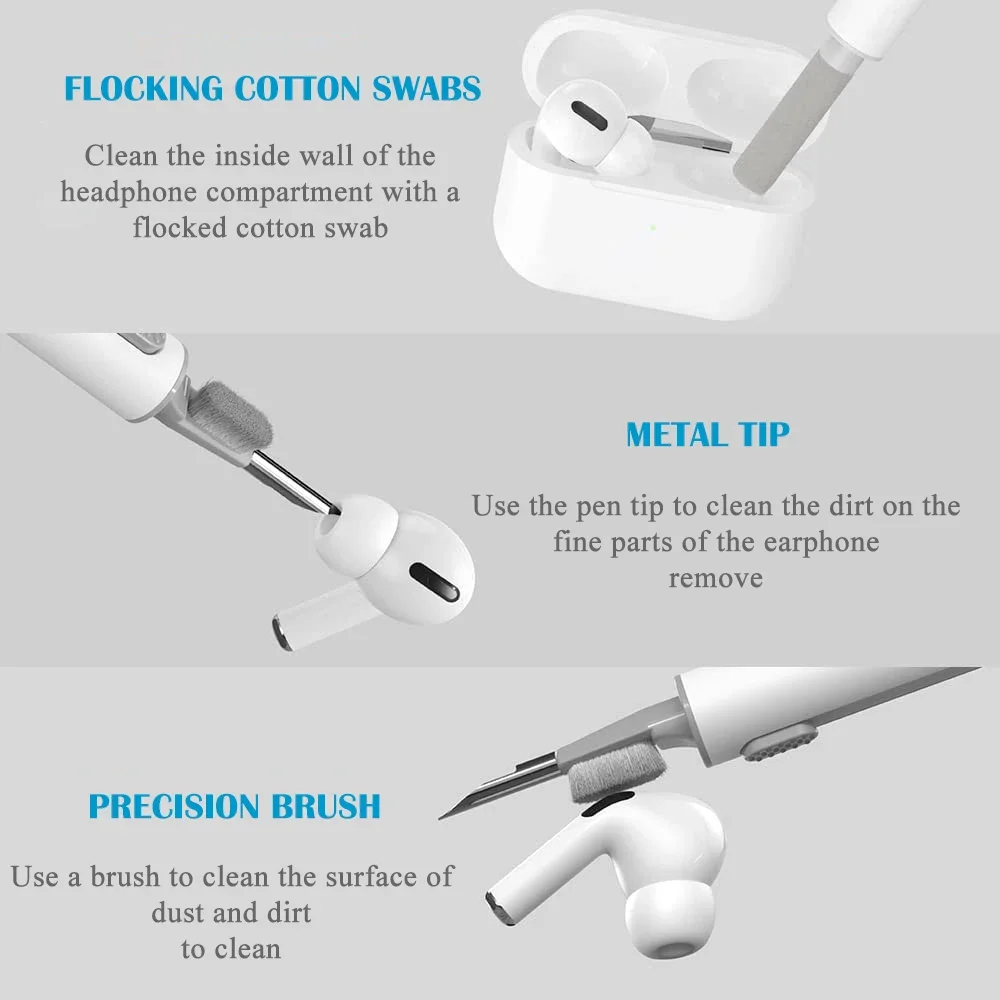 FLOCKING COTTON SWABS

Clean the inside wall of the headphone compartment with a flocked cotton swab

METAL TIP

Use the pen tip to clean the dirt on the fine parts of the earphone remove

PRECISION BRUSH

Use a brush to clean the surface of dust and dirt to clean