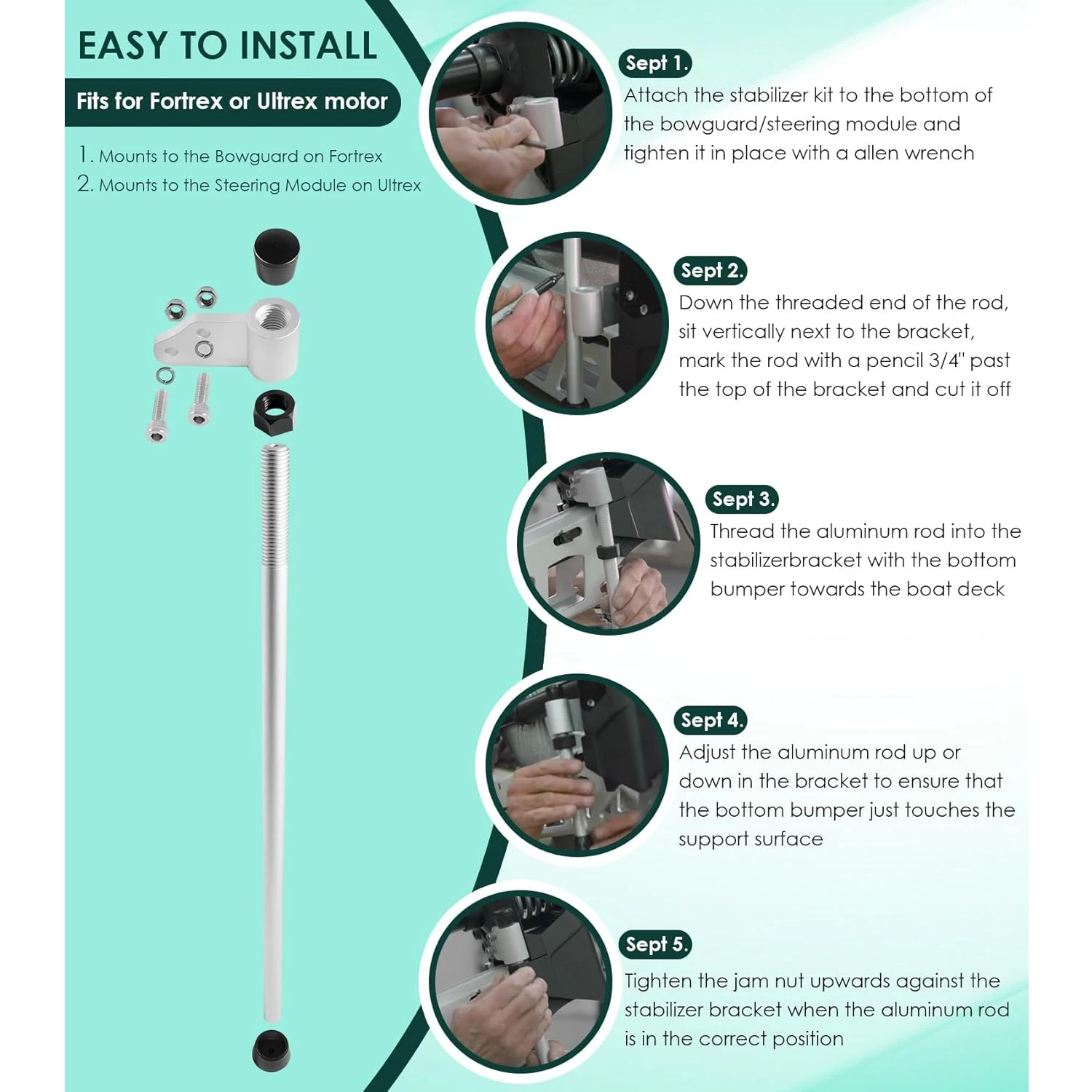 EASY TO INSTALL

Fits for Fortrex or Ultrex motor

1. Mounts to the Bowguard on Fortrex
2. Mounts to the Steering Module on Ultrex

Sept 1.
Attach the stabilizer kit to the bottom of the bowguard/steering module and tighten it in place with a allen wrench

Sept 2.
Down the threaded end of the rod, sit vertically next to the bracket, mark the rod with a pencil 3/4" past the top of the bracket and cut it off

Sept 3.
Thread the aluminum rod into the stabilizerbracket with the bottom bumper towards the boat deck

Sept 4.
Adjust the aluminum rod up or down in the bracket to ensure that the bottom bumper just touches the support surface

Sept 5.
Tighten the jam nut upwards against the stabilizer bracket when the aluminum rod is in the correct position