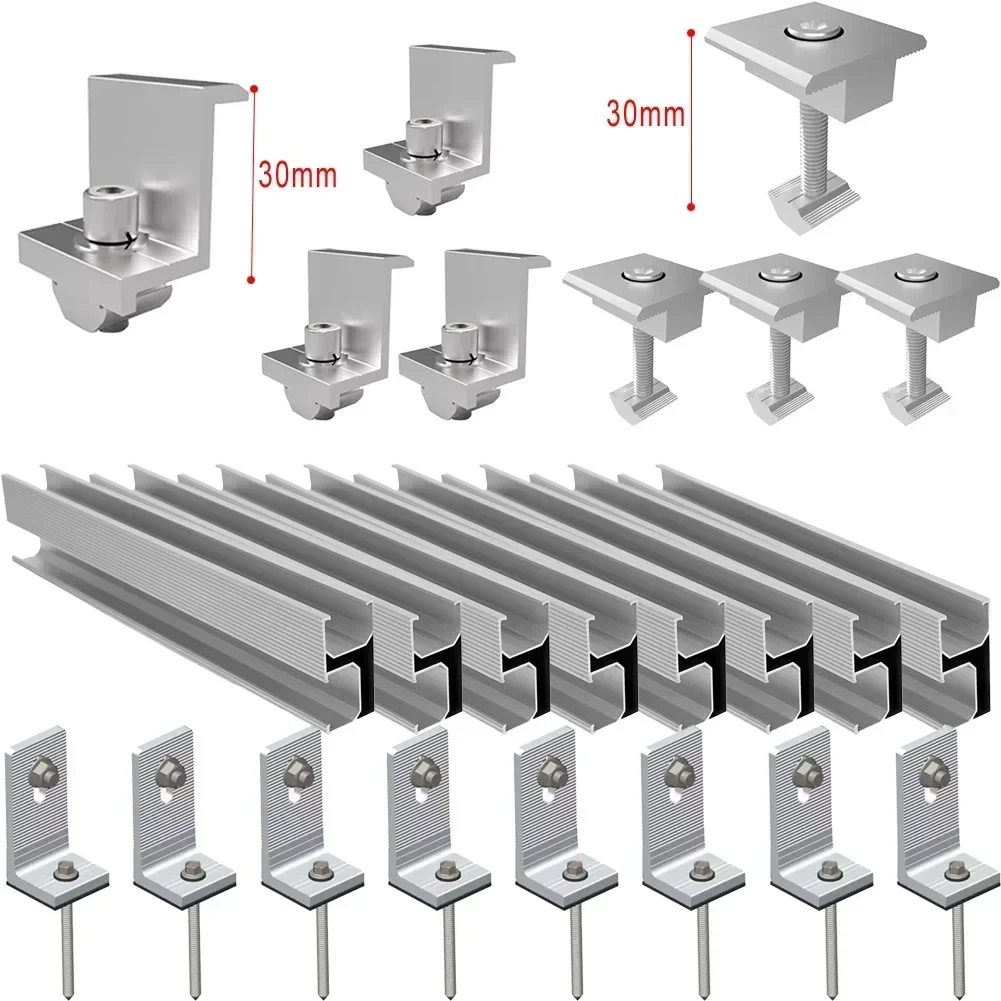 30mm

30mm