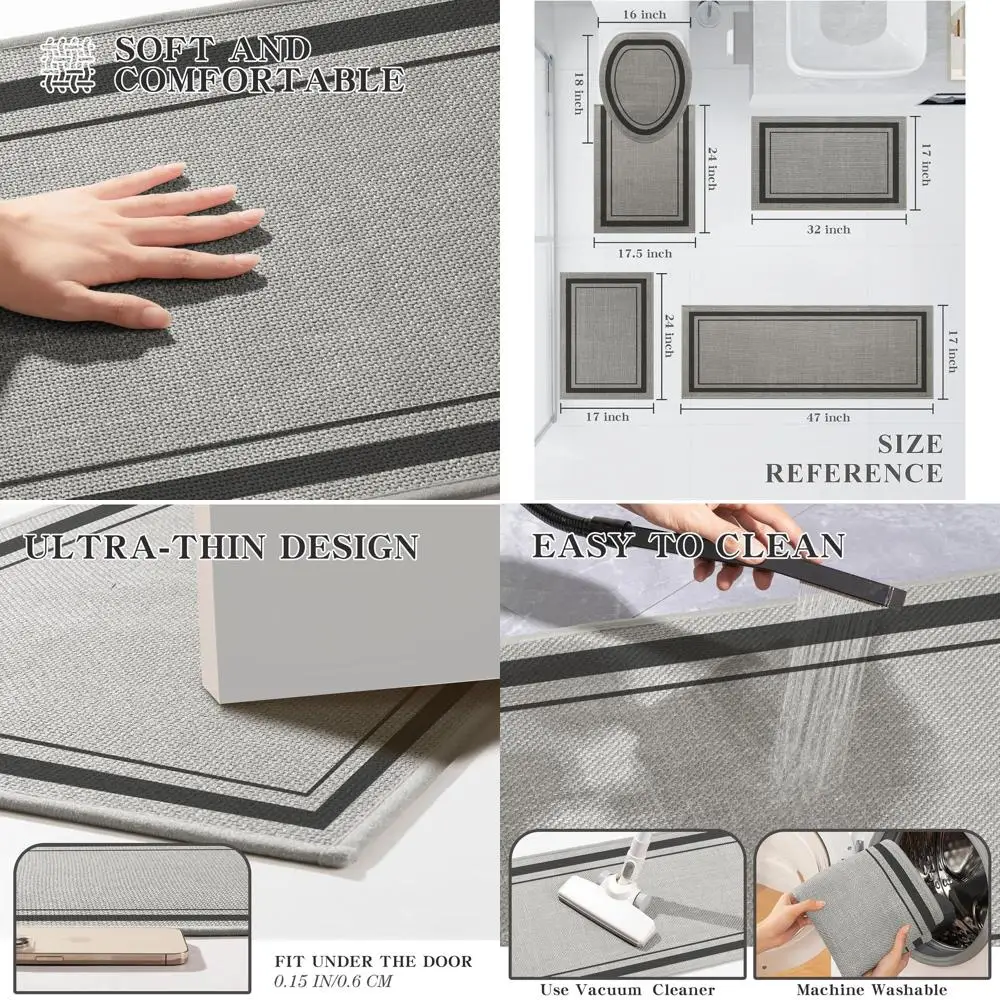 SOFT AND COMFORTABLE

16 inch
18 inch
24 inch
17.5 inch
17 inch
32 inch
24 inch
17 inch
17 inch
47 inch

SIZE REFERENCE

ULTRA-THIN DESIGN

FIT UNDER THE DOOR
0.15 IN/0.6 CM

EASY TO CLEAN

Use Vacuum Cleaner

Machine Washable