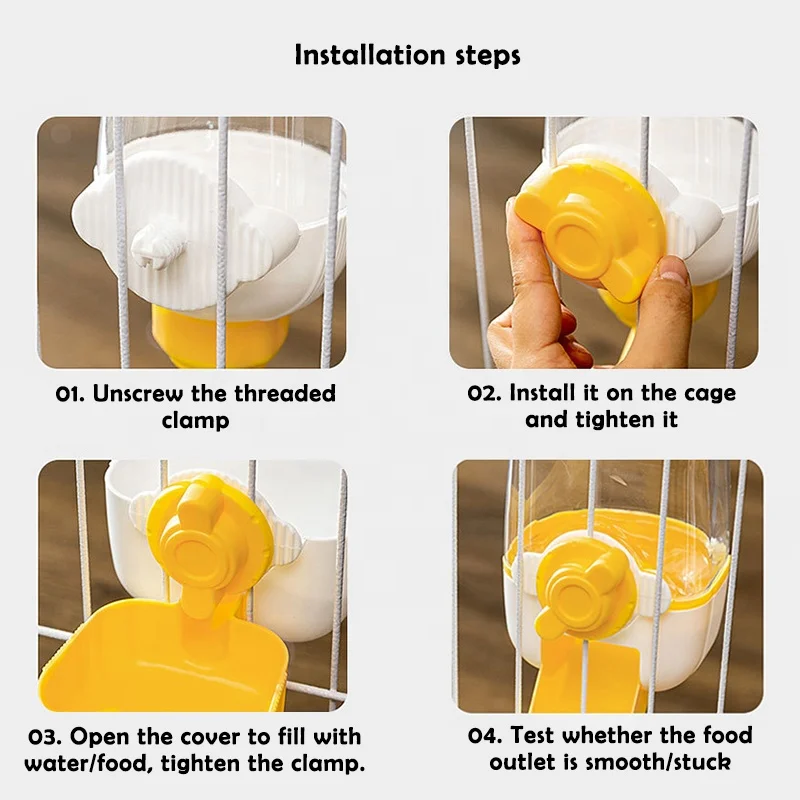 Installation steps

01. Unscrew the threaded clamp

02. Install it on the cage and tighten it

03. Open the cover to fill with water/food, tighten the clamp.

04. Test whether the food outlet is smooth/stuck