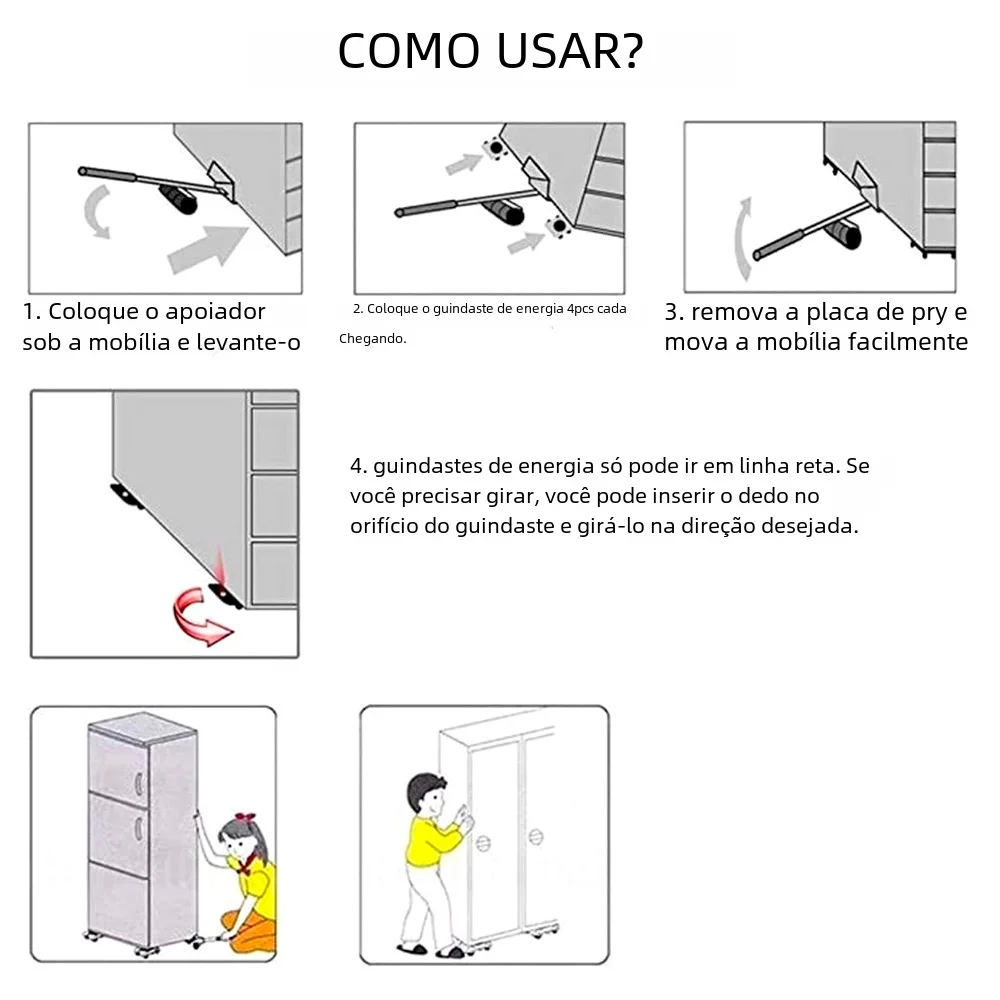 COMO USAR?

1. Coloque o apoiador sob a mobília e levante-o

2. Coloque o guindaste de energia 4pcs cada Chegando.

3. remova a placa de pry e mova a mobília facilmente

4. guindastes de energia só pode ir em linha reta. Se você precisar girar, você pode inserir o dedo no orifício do guindaste e girá-lo na direção desejada.