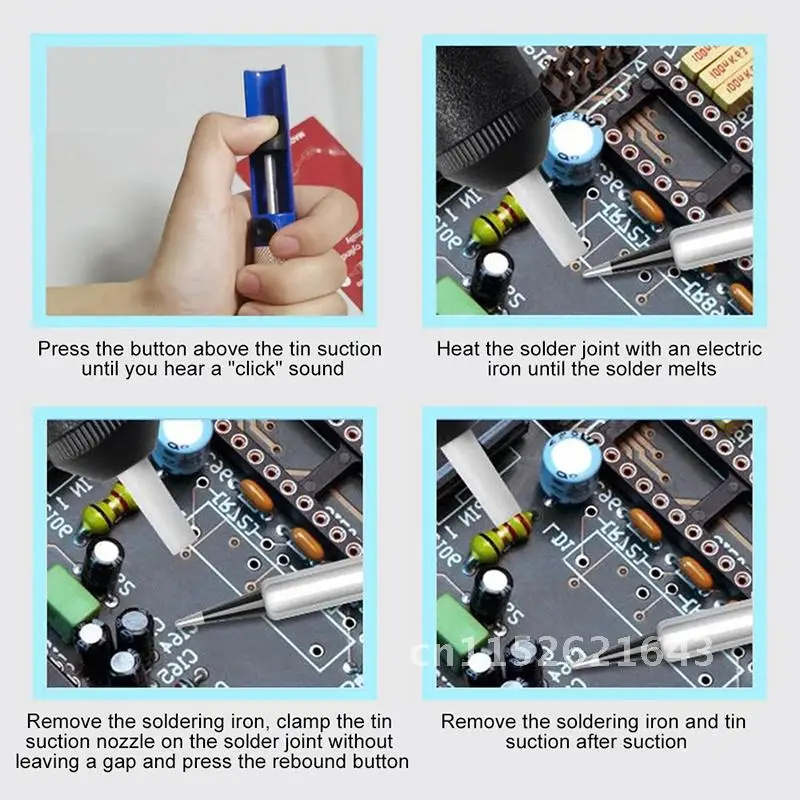 Press the button above the tin suction until you hear a "click" sound

Heat the solder joint with an electric iron until the solder melts

Remove the soldering iron, clamp the tin suction nozzle on the solder joint without leaving a gap and press the rebound button

cn1152621643

Remove the soldering iron and tin suction after suction