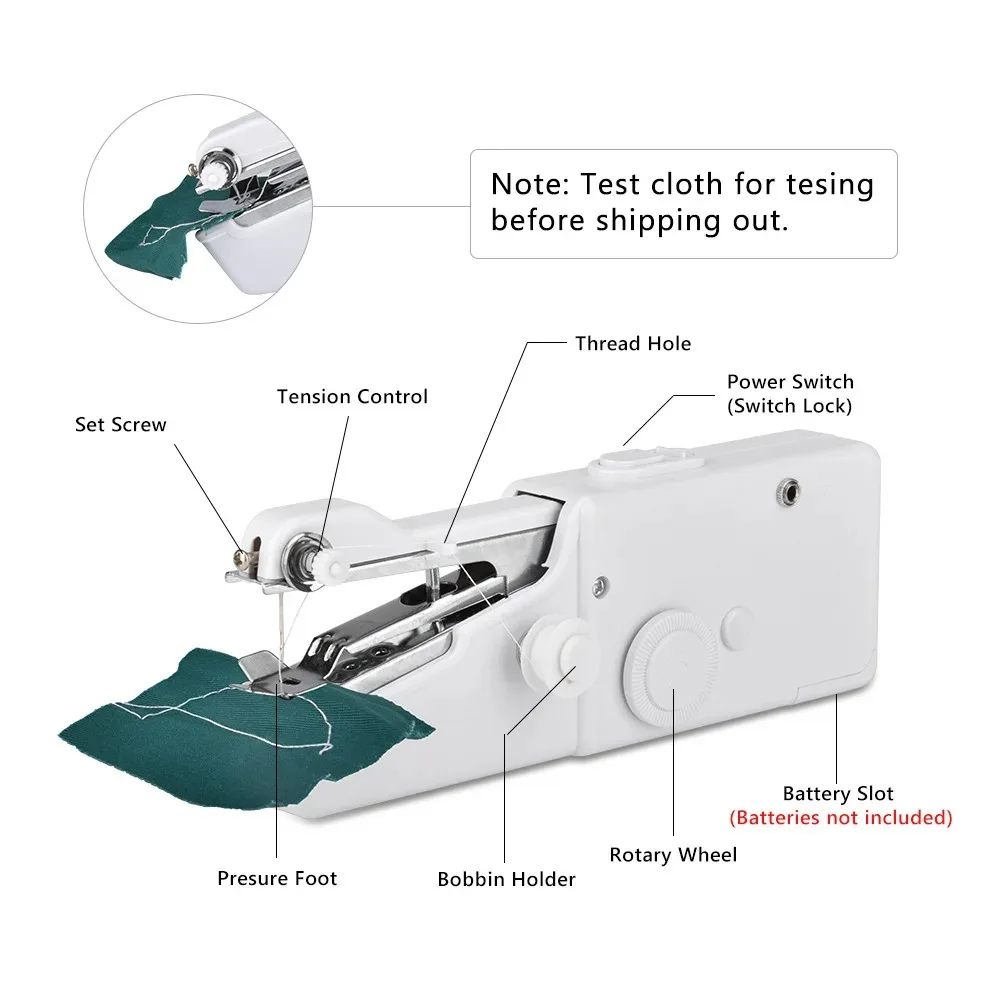 Note: Test cloth for tesing before shipping out.

Thread Hole

Power Switch
(Switch Lock)

Tension Control

Set Screw

Battery Slot
(Batteries not included)

Rotary Wheel

Presure Foot

Bobbin Holder