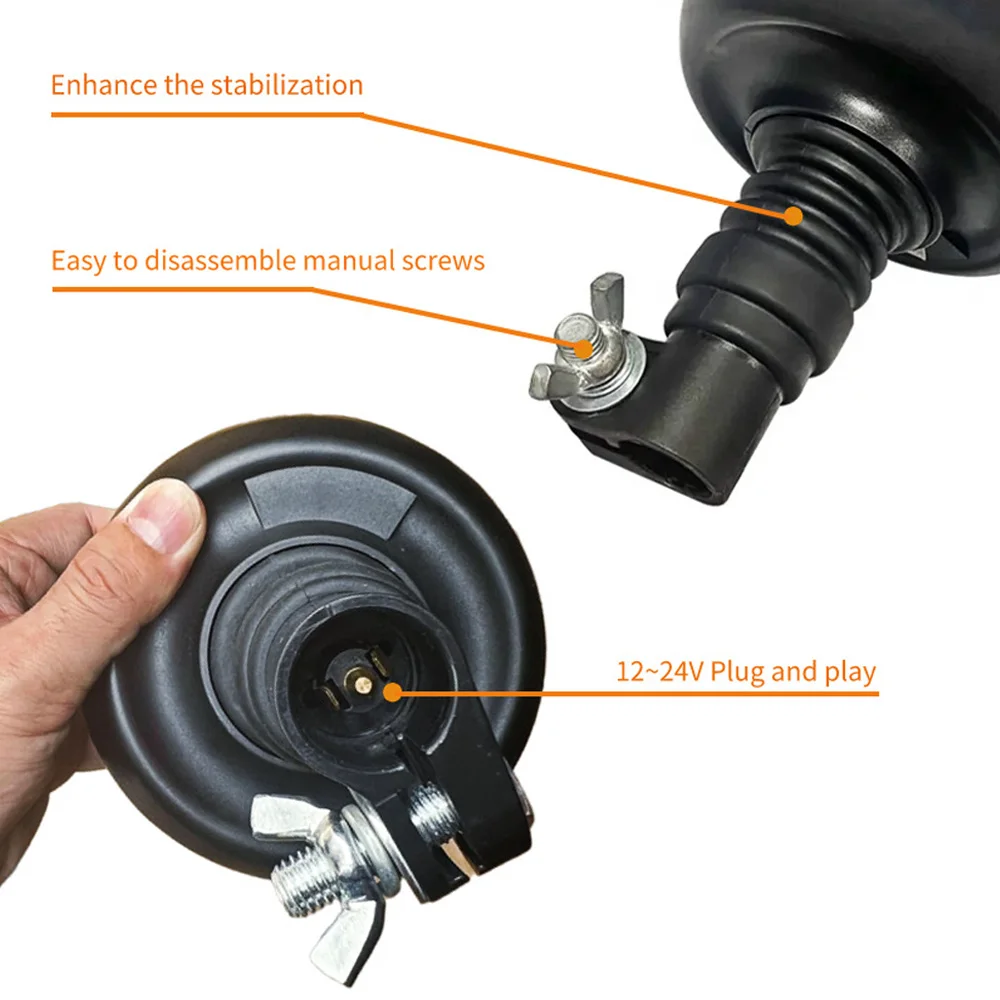 Enhance the stabilization

Easy to disassemble manual screws

12~24V Plug and play