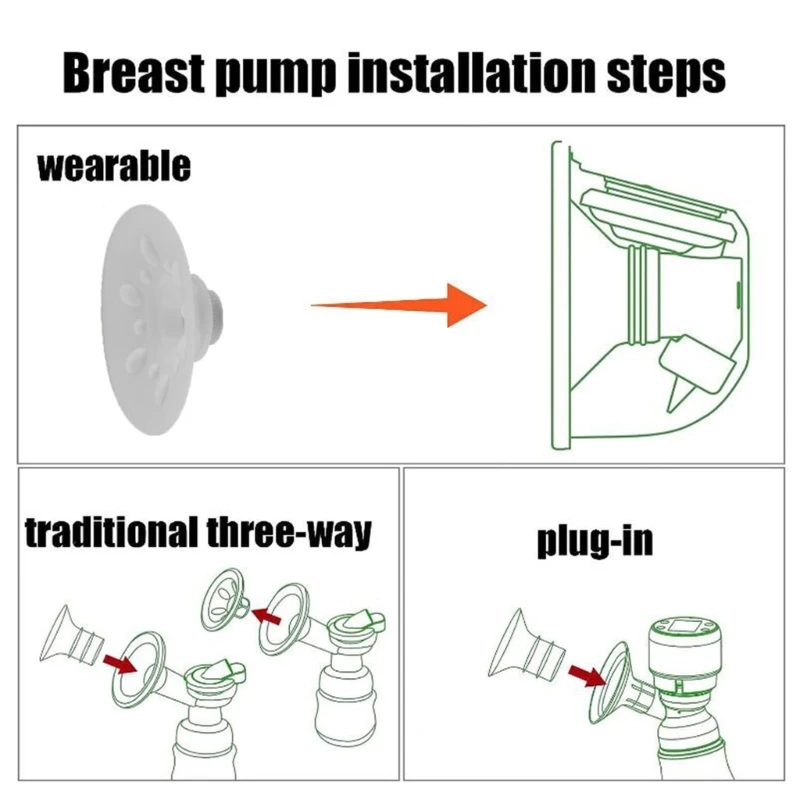 Breast pump installation steps

wearable

traditional three-way

plug-in