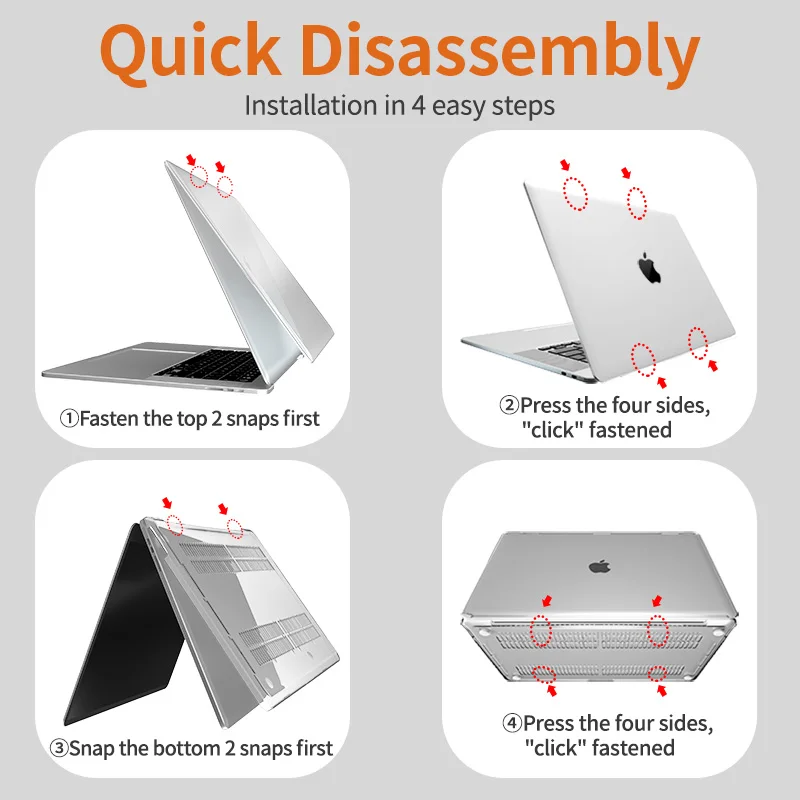 Quick Disassembly

Installation in 4 easy steps

①Fasten the top 2 snaps first

②Press the four sides, "click" fastened

③Snap the bottom 2 snaps first

④Press the four sides, "click" fastened