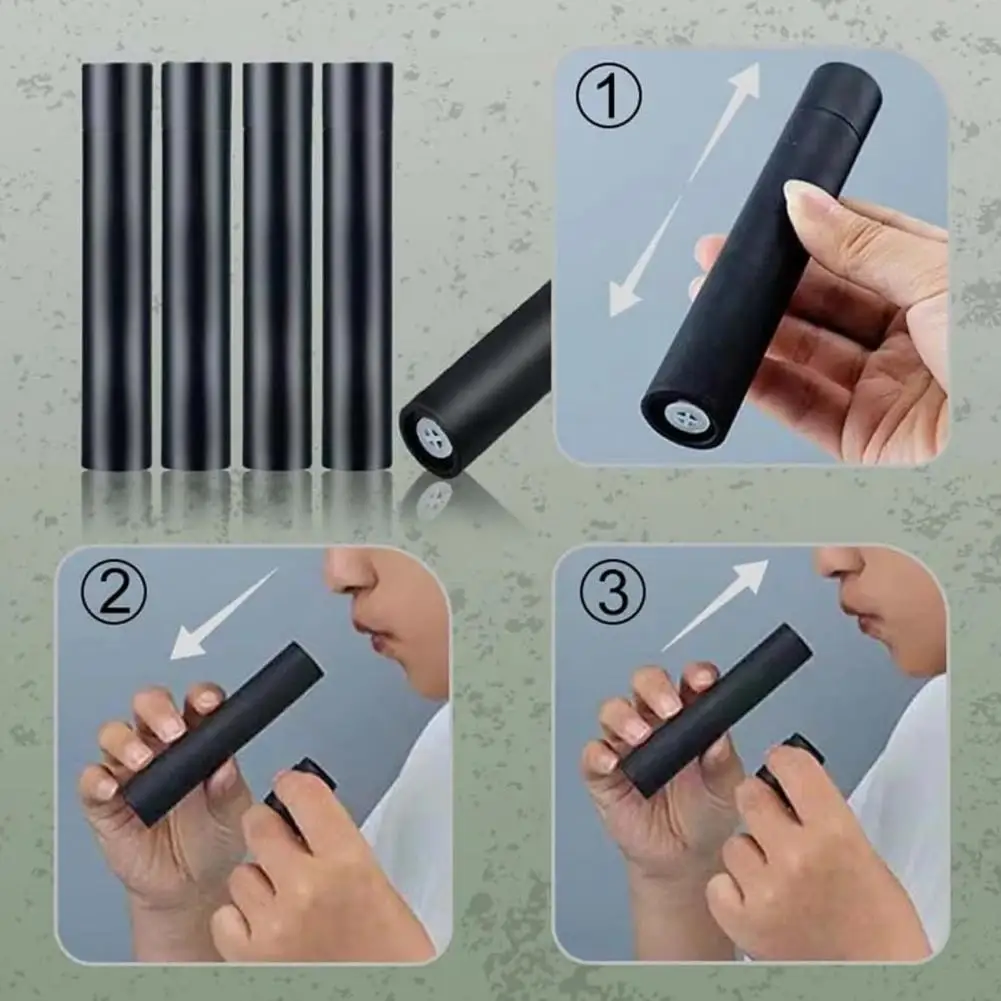 ①

②

③