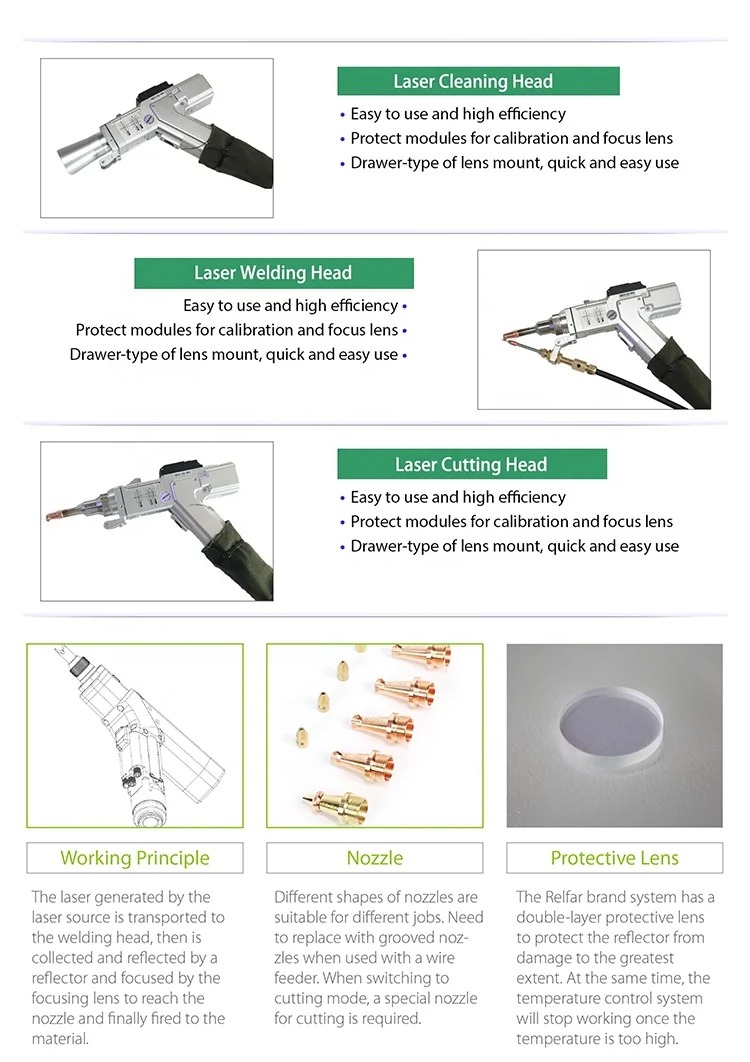 Laser Cleaning Head

• Easy to use and high efficiency
• Protect modules for calibration and focus lens
• Drawer-type of lens mount, quick and easy use

Laser Welding Head

Easy to use and high efficiency •
Protect modules for calibration and focus lens •
Drawer-type of lens mount, quick and easy use •

Laser Cutting Head

• Easy to use and high efficiency
• Protect modules for calibration and focus lens
• Drawer-type of lens mount, quick and easy use

Working Principle

The laser generated by the laser source is transported to the welding head, then is collected and reflected by a reflector and focused by the focusing lens to reach the nozzle and finally fired to the material.

Nozzle

Different shapes of nozzles are suitable for different jobs. Need to replace with grooved nozzles when used with a wire feeder. When switching to cutting mode, a special nozzle for cutting is required.

Protective Lens

The Relfar brand system has a double-layer protective lens to protect the reflector from damage to the greatest extent. At the same time, the temperature control system will stop working once the temperature is too high.