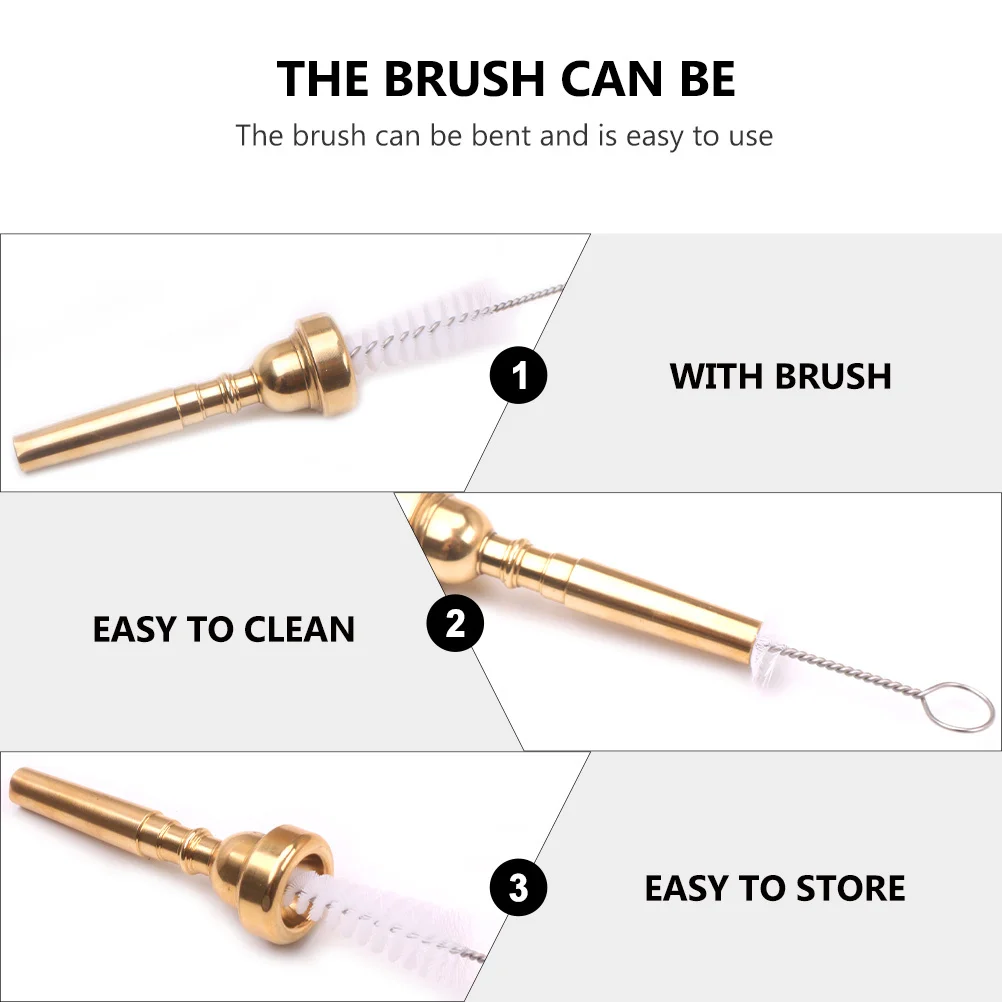 THE BRUSH CAN BE

The brush can be bent and is easy to use

1

WITH BRUSH

EASY TO CLEAN

2

3

EASY TO STORE