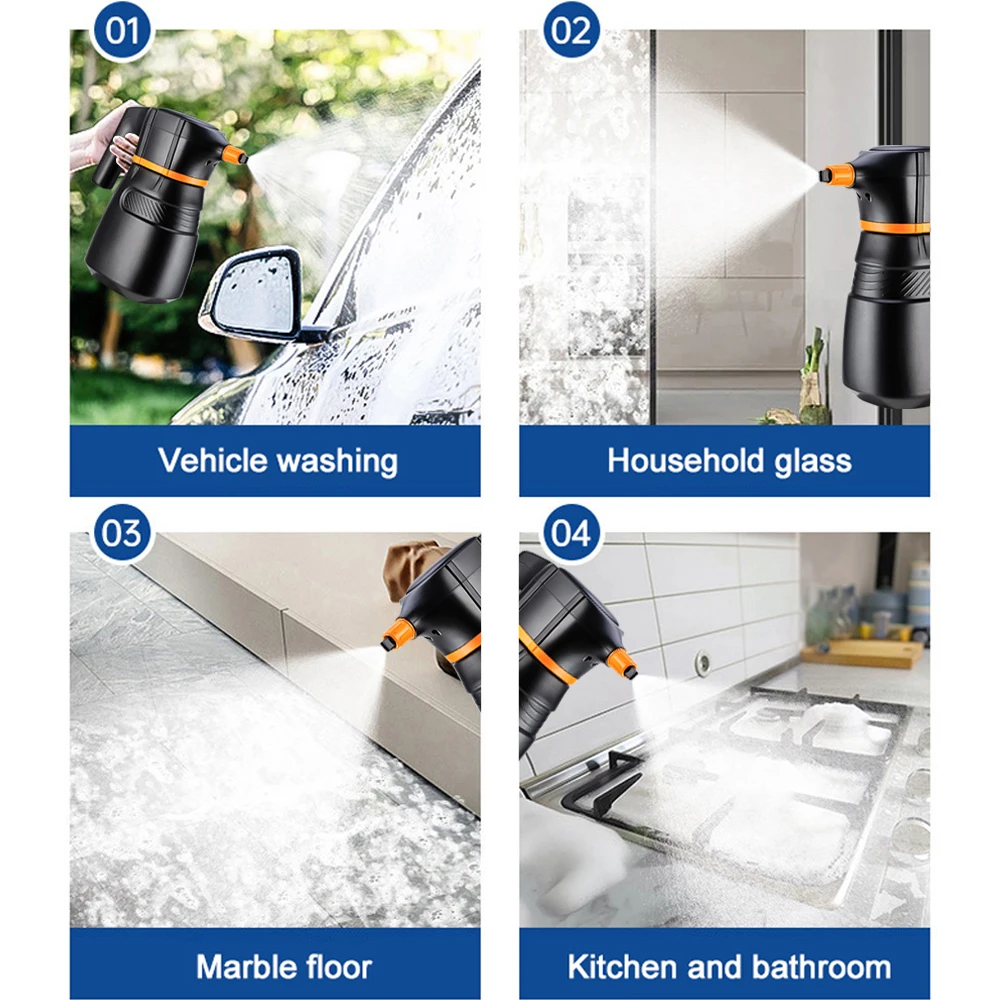 01

Vehicle washing

02

Household glass

03

Marble floor

04

Kitchen and bathroom