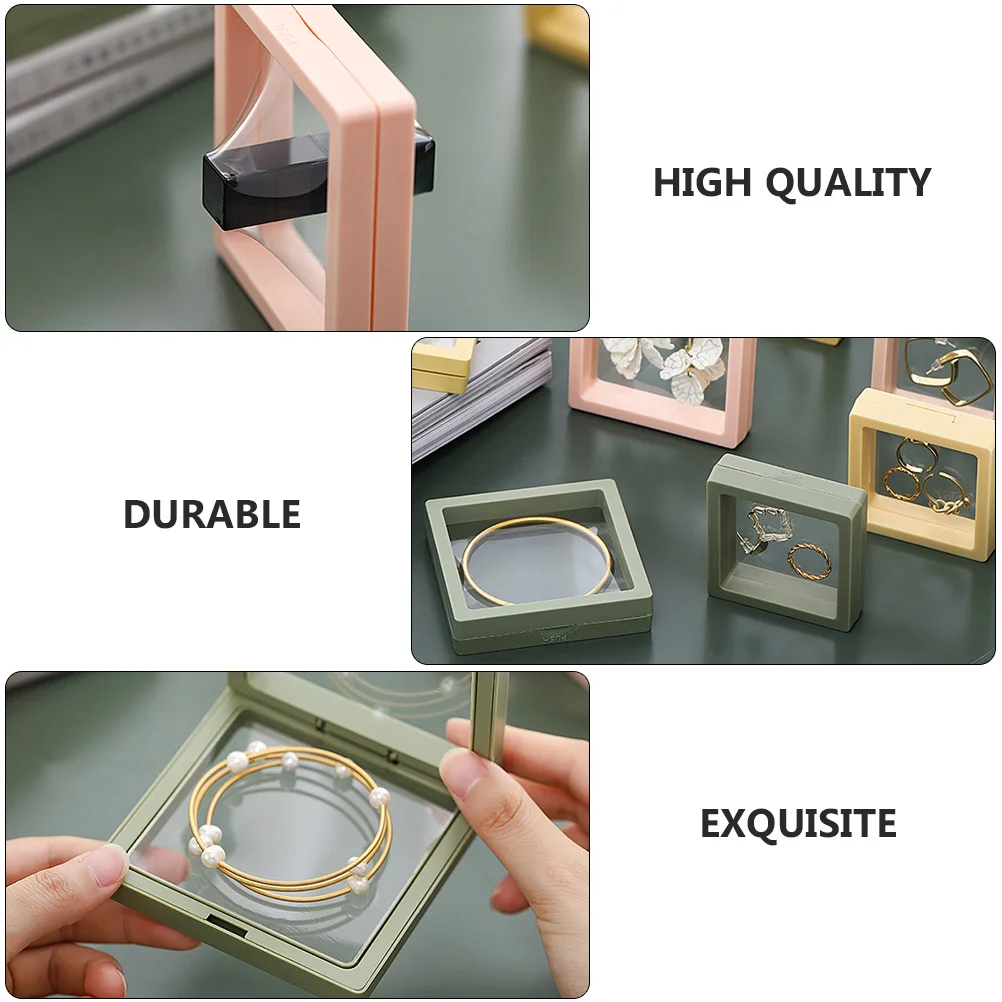 HIGH QUALITY

DURABLE

PUSH

EXQUISITE