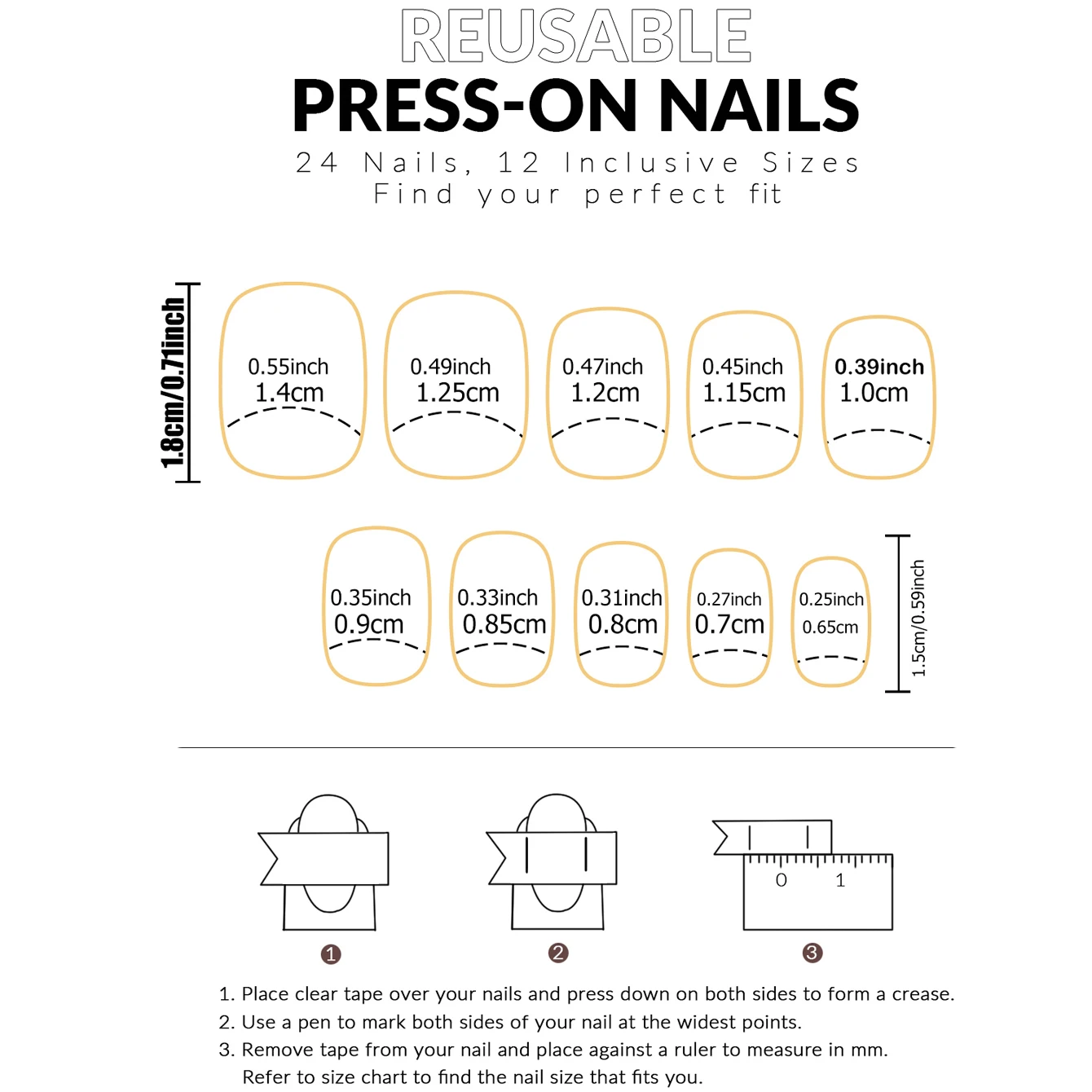 REUSABLE
PRESS-ON NAILS
24 Nails, 12 Inclusive Sizes
Find your perfect fit

1.8cm/0.71inch

0.55inch
1.4cm

0.49inch
1.25cm

0.47inch
1.2cm

0.45inch
1.15cm

0.39inch
1.0cm

0.35inch
0.9cm

0.33inch
0.85cm

0.31inch
0.8cm

0.27inch
0.7cm

0.25inch
0.65cm

1.5cm/0.59inch

0 1

1 2 3

1. Place clear tape over your nails and press down on both sides to form a crease.
2. Use a pen to mark both sides of your nail at the widest points.
3. Remove tape from your nail and place against a ruler to measure in mm. Refer to size chart to find the nail size that fits you.