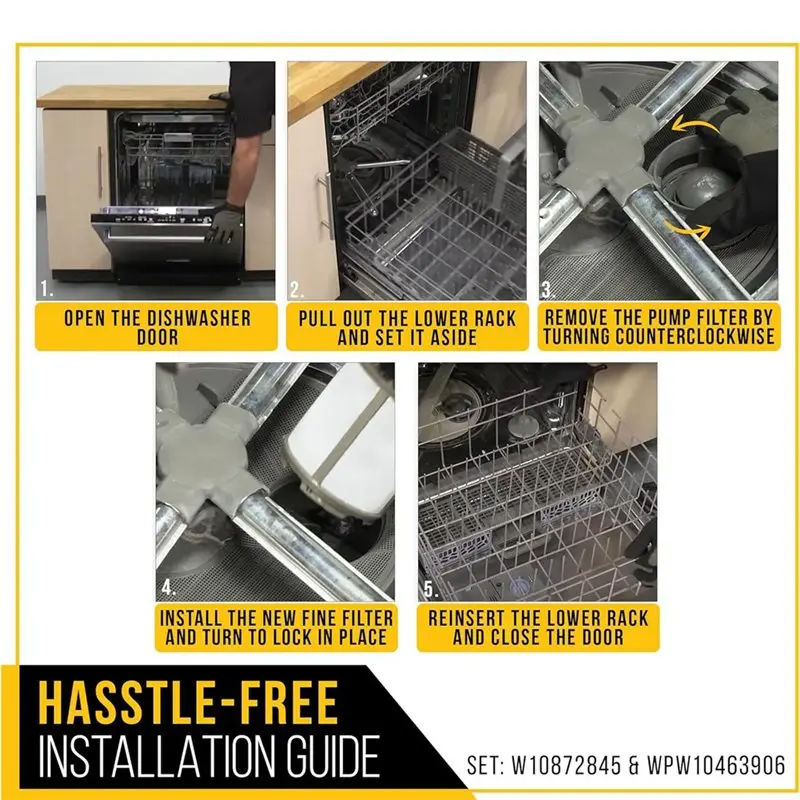 1.
OPEN THE DISHWASHER DOOR

2.
PULL OUT THE LOWER RACK AND SET IT ASIDE

3.
REMOVE THE PUMP FILTER BY TURNING COUNTERCLOCKWISE

4.
INSTALL THE NEW FINE FILTER AND TURN TO LOCK IN PLACE

5.
REINSERT THE LOWER RACK AND CLOSE THE DOOR

HASSTLE-FREE
INSTALLATION GUIDE

SET: W10872845 & WPW10463906