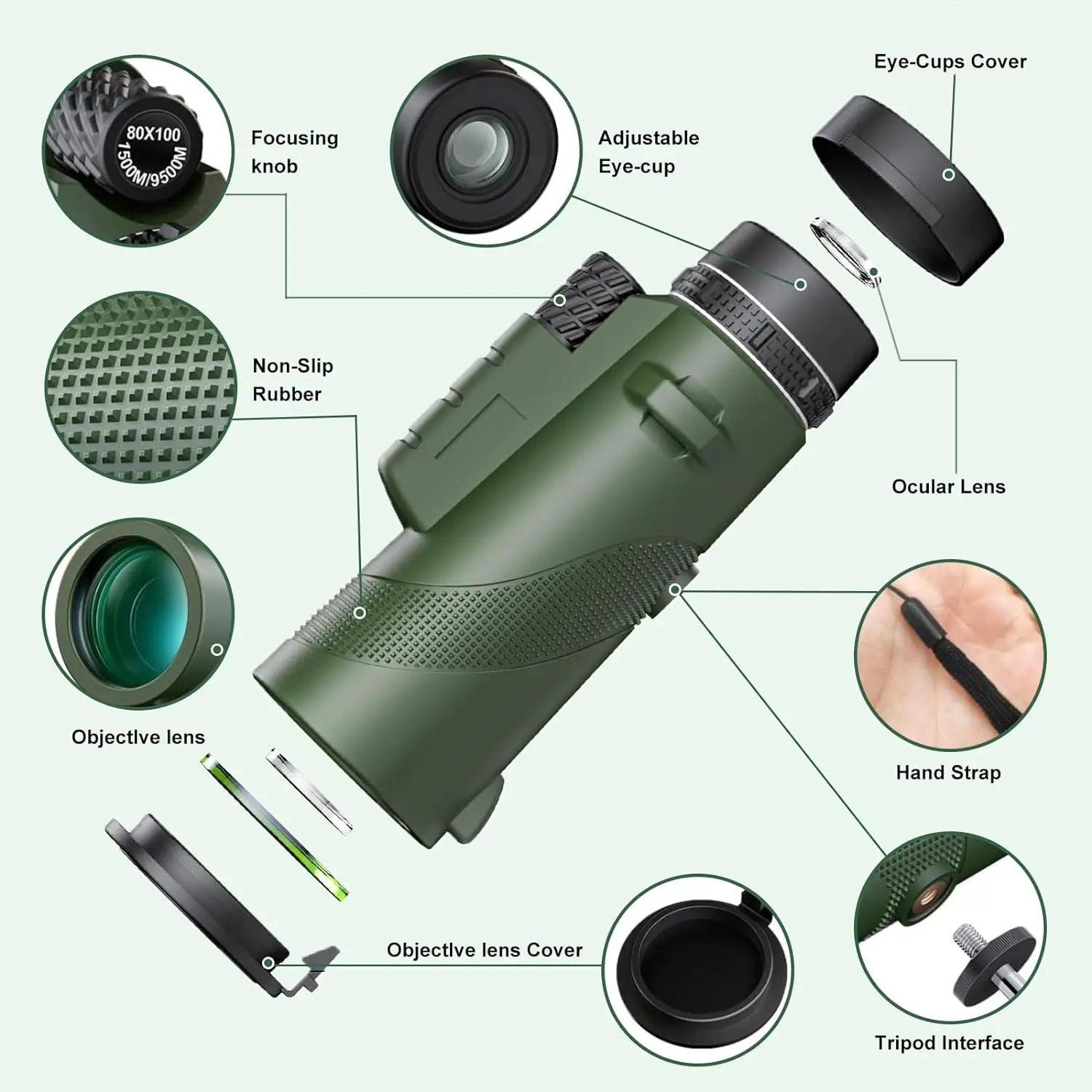 80X100
1500M/9500M

Focusing knob

Adjustable Eye-cup

Eye-Cups Cover

Non-Slip Rubber

Ocular Lens

Objectlve lens

Hand Strap

Objectlve lens Cover

Tripod Interface