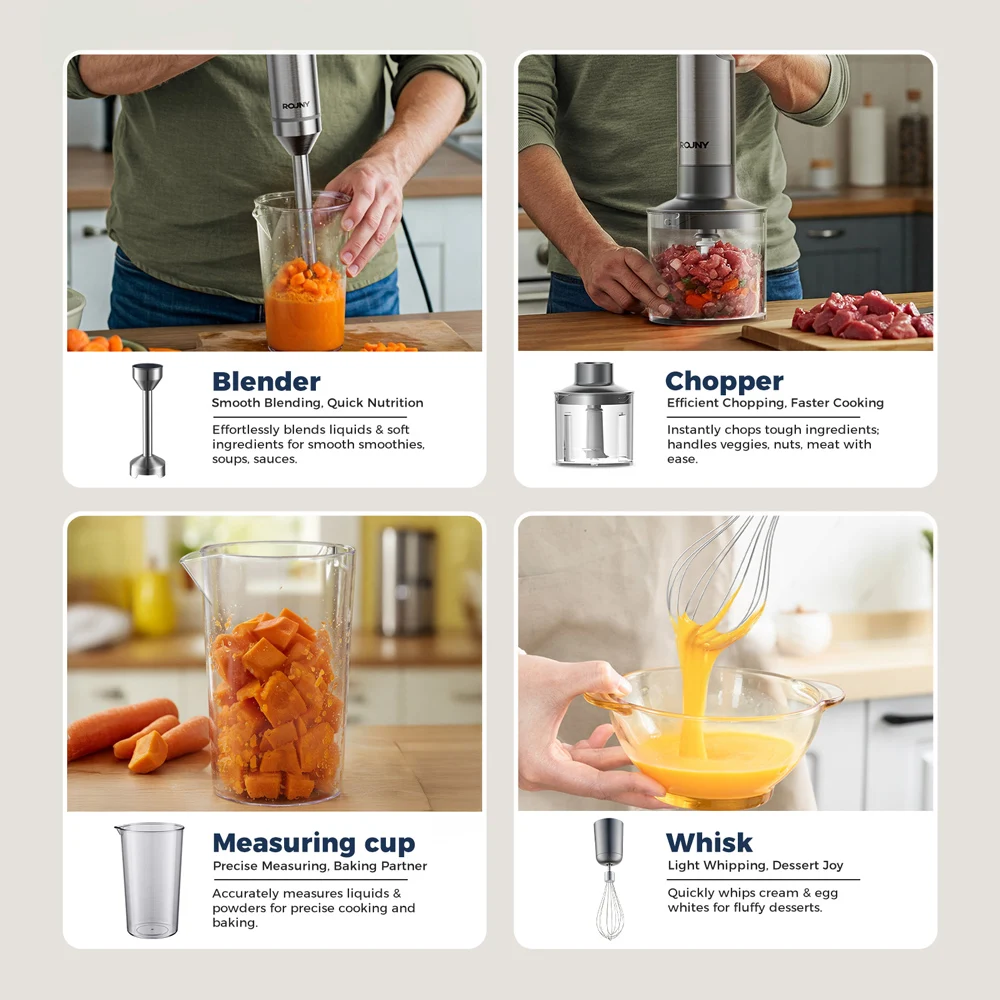 ROJNY

Blender
Smooth Blending, Quick Nutrition
Effortlessly blends liquids & soft ingredients for smooth smoothies, soups, sauces.

ROJNY

Chopper
Efficient Chopping, Faster Cooking
Instantly chops tough ingredients; handles veggies, nuts, meat with ease.

Measuring cup
Precise Measuring, Baking Partner
Accurately measures liquids & powders for precise cooking and baking.

Whisk
Light Whipping, Dessert Joy
Quickly whips cream & egg whites for fluffy desserts.