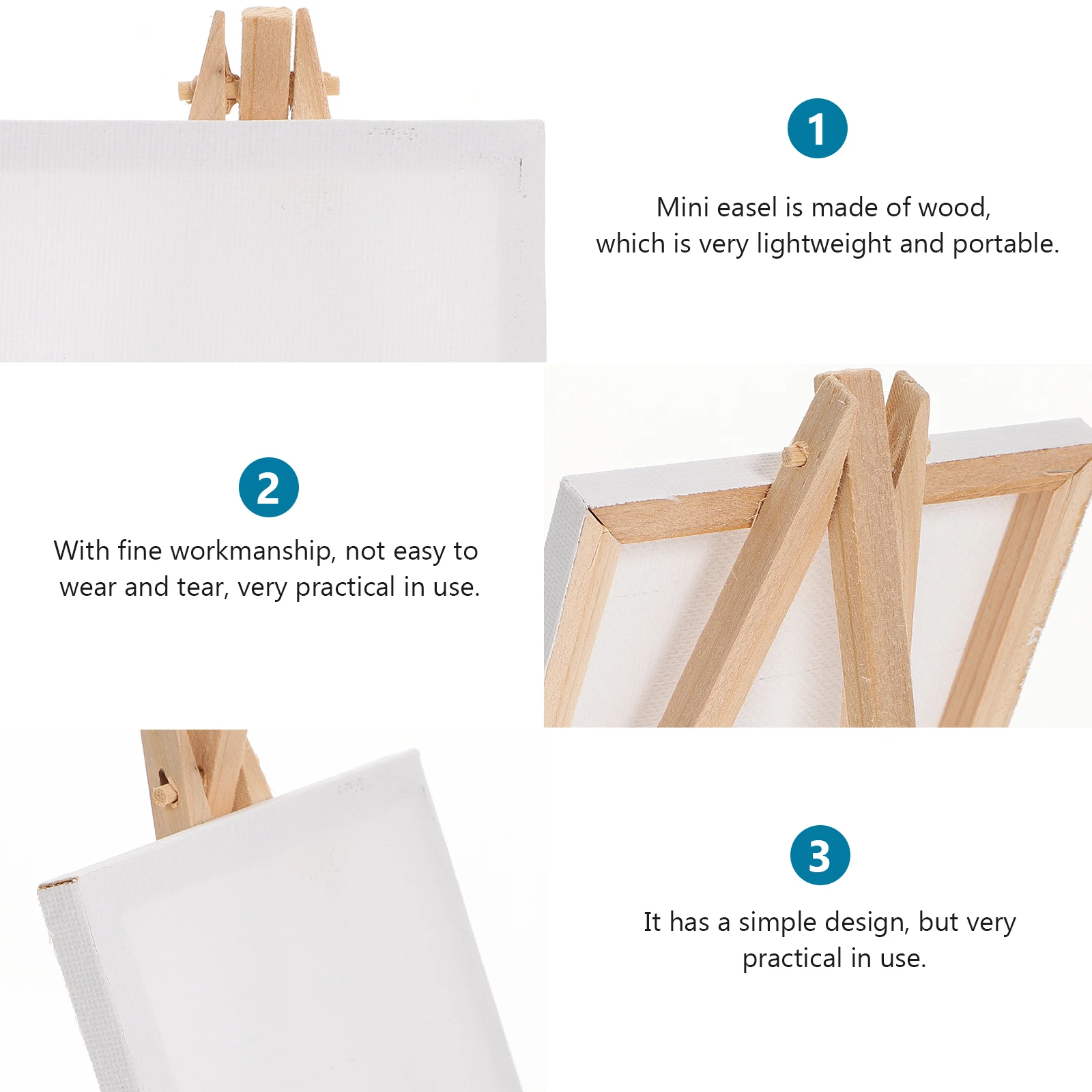 1

Mini easel is made of wood, which is very lightweight and portable.

2

With fine workmanship, not easy to wear and tear, very practical in use.

3

It has a simple design, but very practical in use.