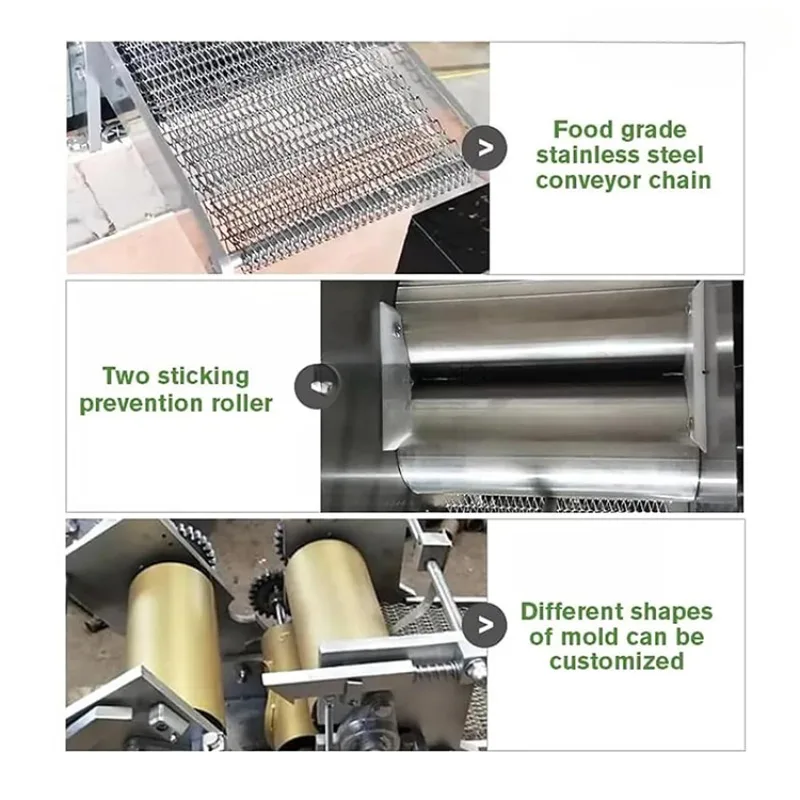 Food grade stainless steel conveyor chain

Two sticking prevention roller

Different shapes of mold can be customized