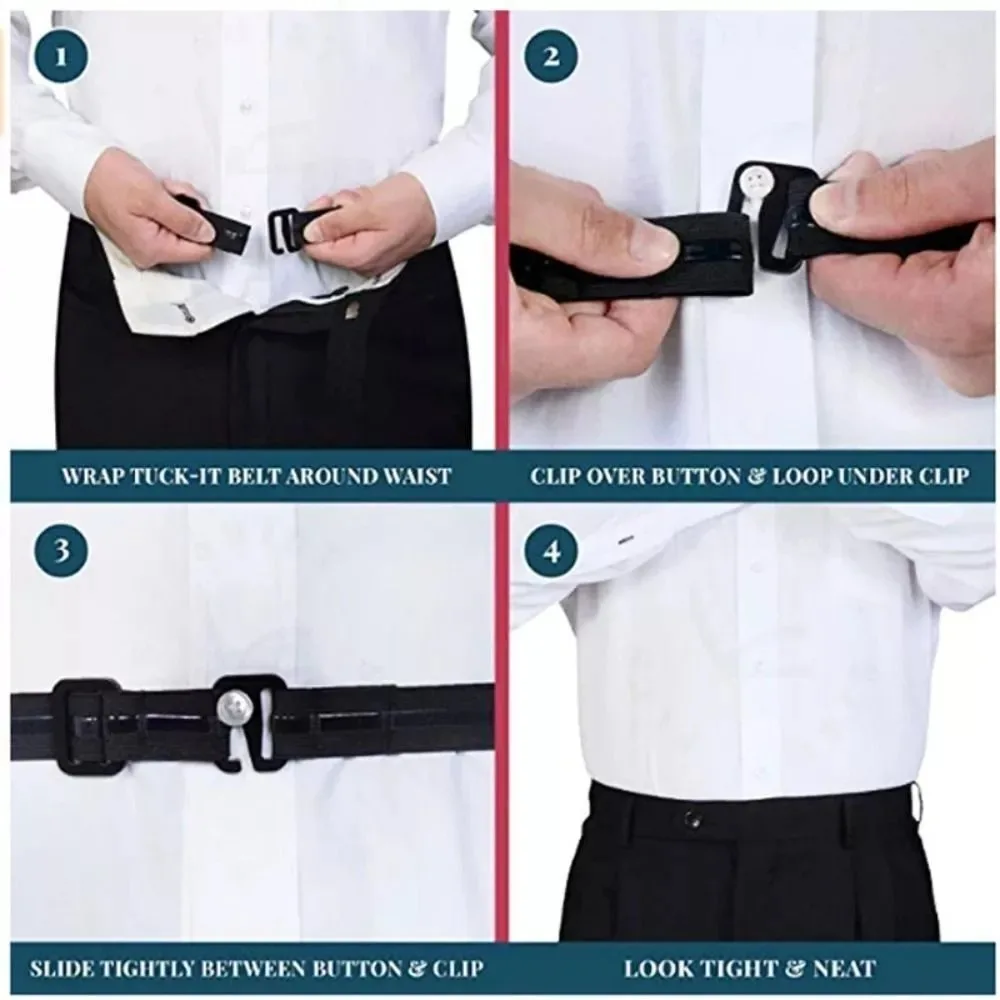 1

WRAP TUCK-IT BELT AROUND WAIST

2

CLIP OVER BUTTON & LOOP UNDER CLIP

3

SLIDE TIGHTLY BETWEEN BUTTON & CLIP

4

LOOK TIGHT & NEAT