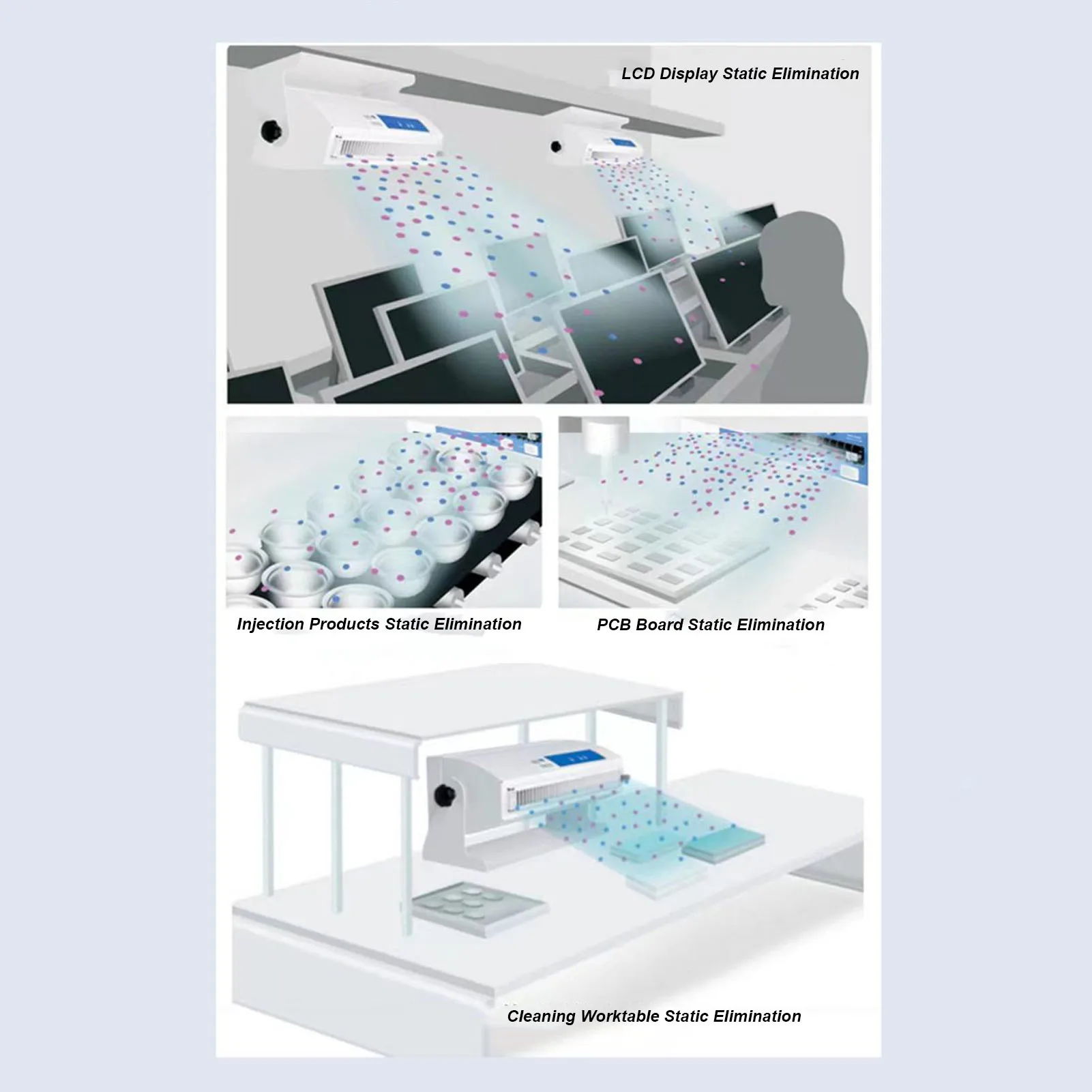 LCD Display Static Elimination

Injection Products Static Elimination

PCB Board Static Elimination

Cleaning Worktable Static Elimination