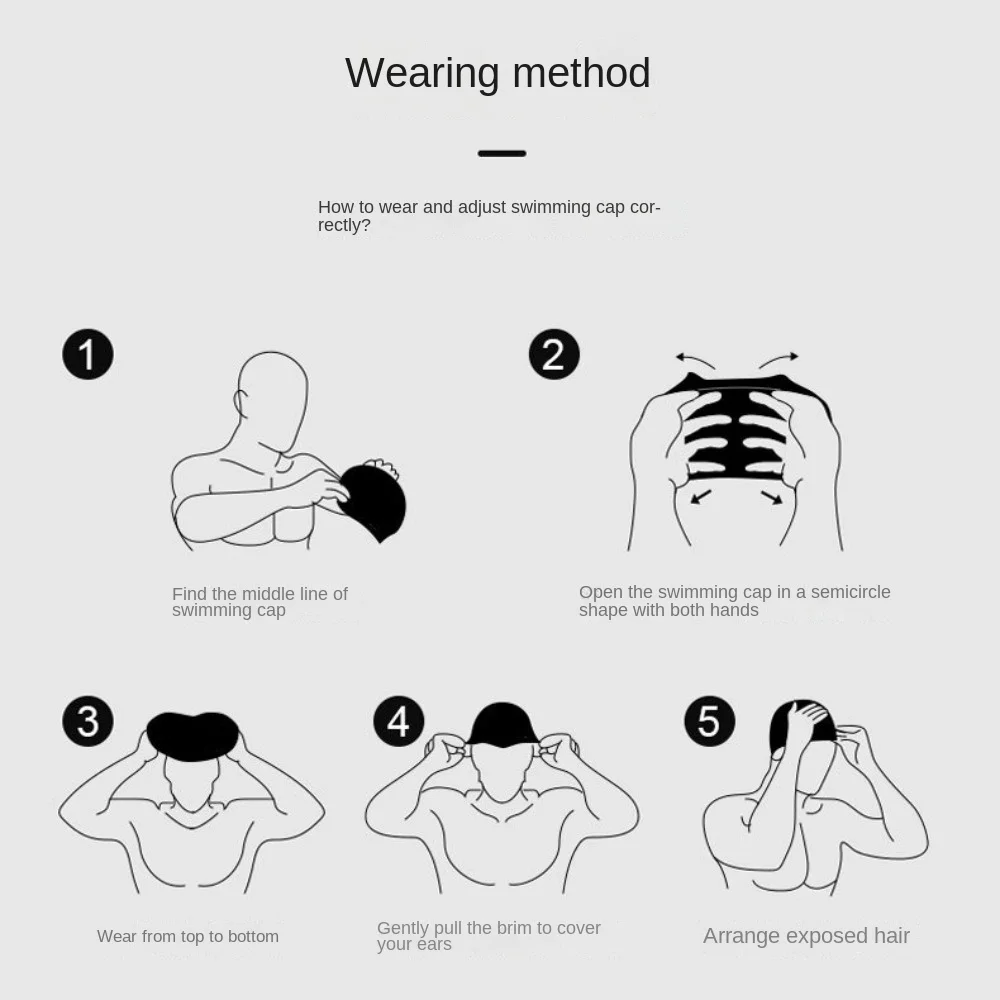 Wearing method

How to wear and adjust swimming cap correctly?

1

Find the middle line of swimming cap

2

Open the swimming cap in a semicircle shape with both hands

3

Wear from top to bottom

4

Gently pull the brim to cover your ears

5

Arrange exposed hair