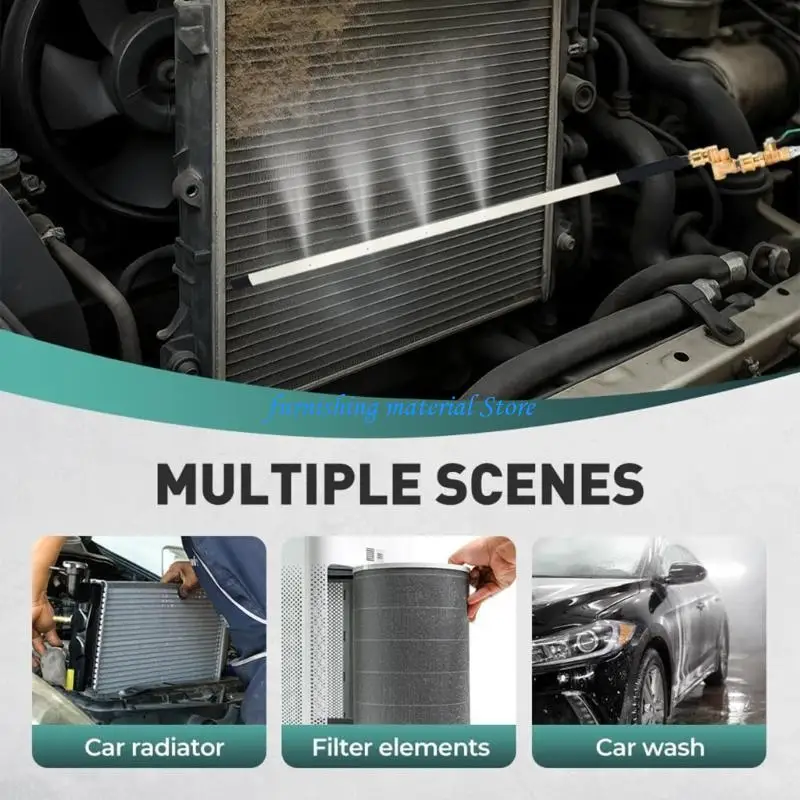 furnishing material Store

MULTIPLE SCENES

Car radiator

Filter elements

Car wash