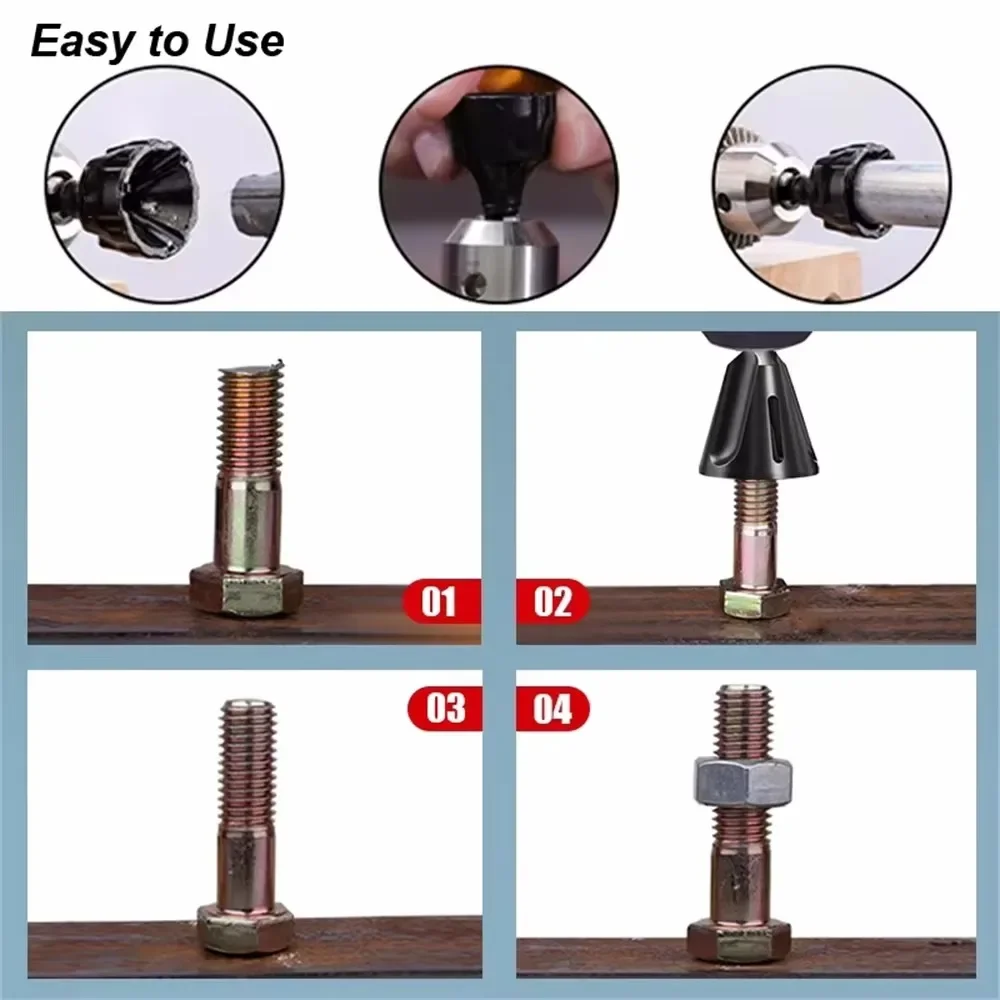 Easy to Use

01

02

03

04