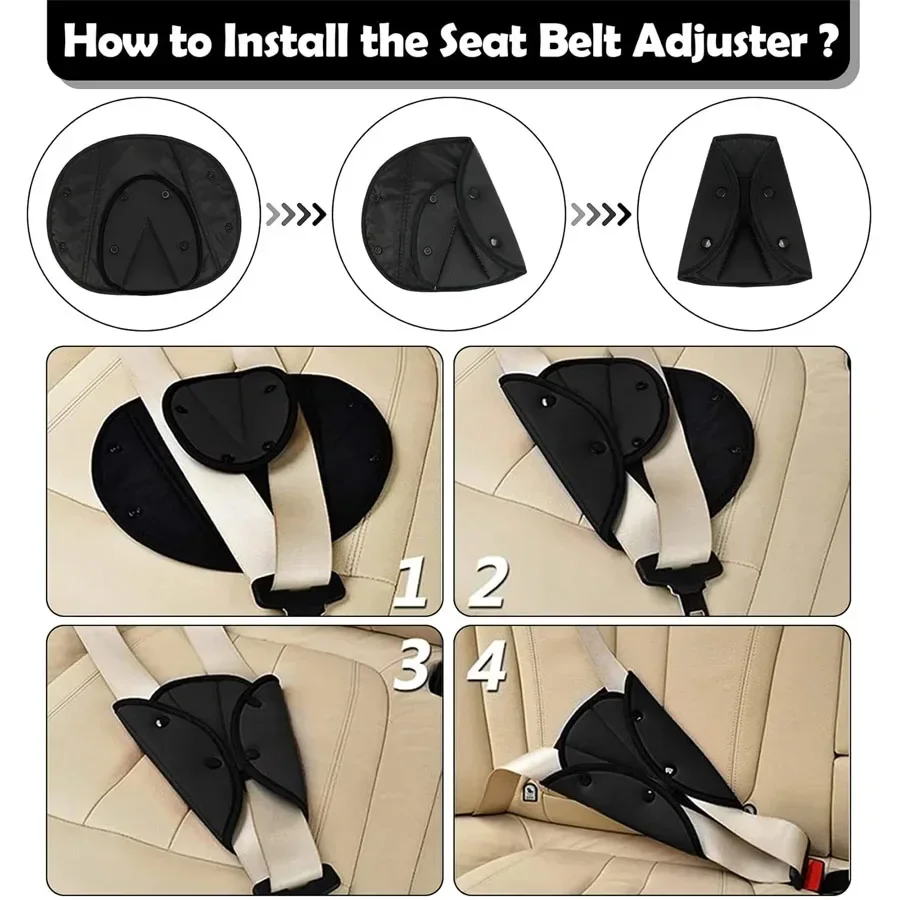 How to Install the Seat Belt Adjuster ?

1

2

3

4