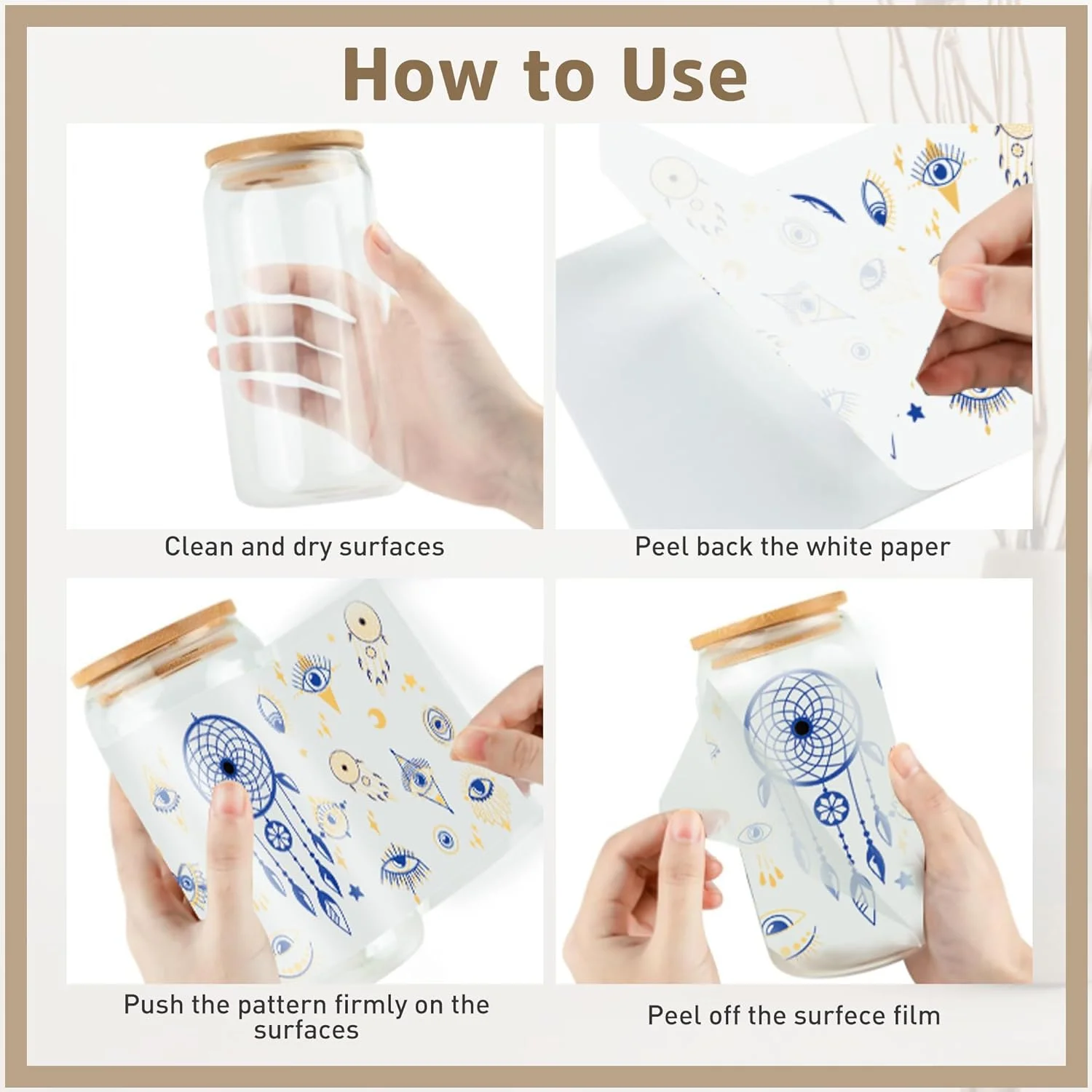 How to Use

Clean and dry surfaces

Peel back the white paper

Push the pattern firmly on the surfaces

Peel off the surfece film