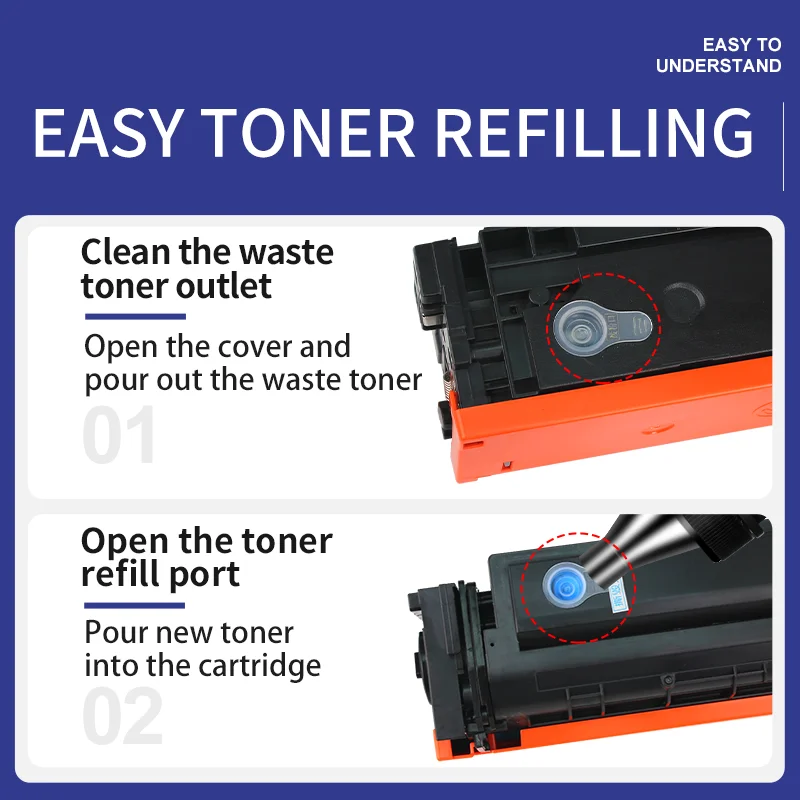 EASY TO
UNDERSTAND

EASY TONER REFILLING

Clean the waste toner outlet

Open the cover and pour out the waste toner

01

Open the toner refill port

Pour new toner into the cartridge

02